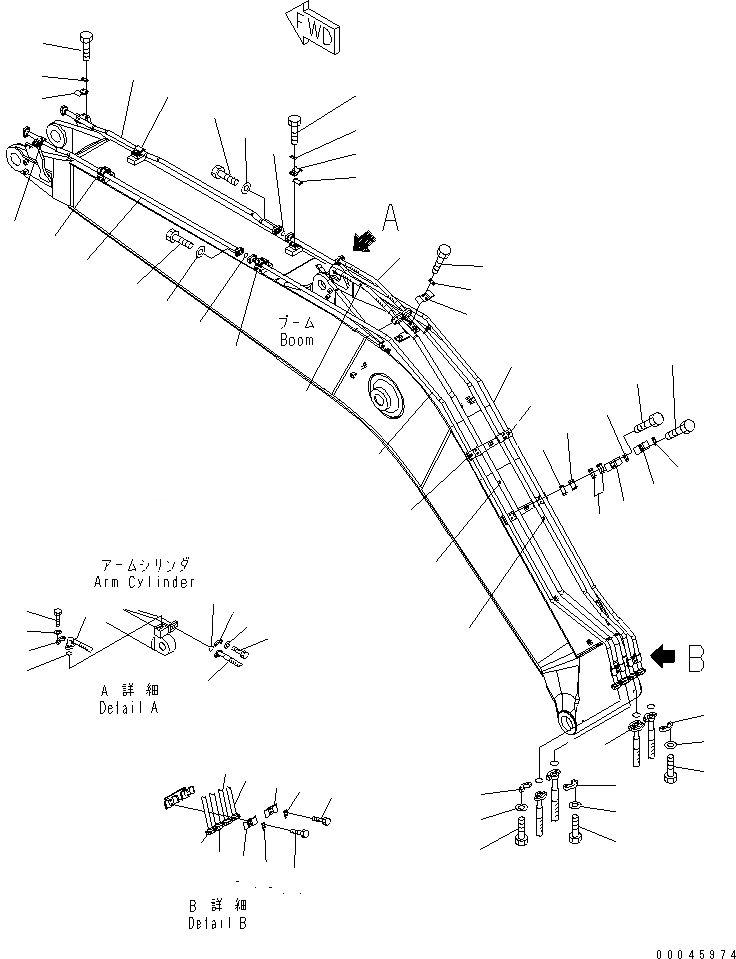 FWD

A

ブーム
Boom

アームシリンダ
Arm Cylinder

A 詳細
Detail A

B

B 詳細
Detail B

00045974