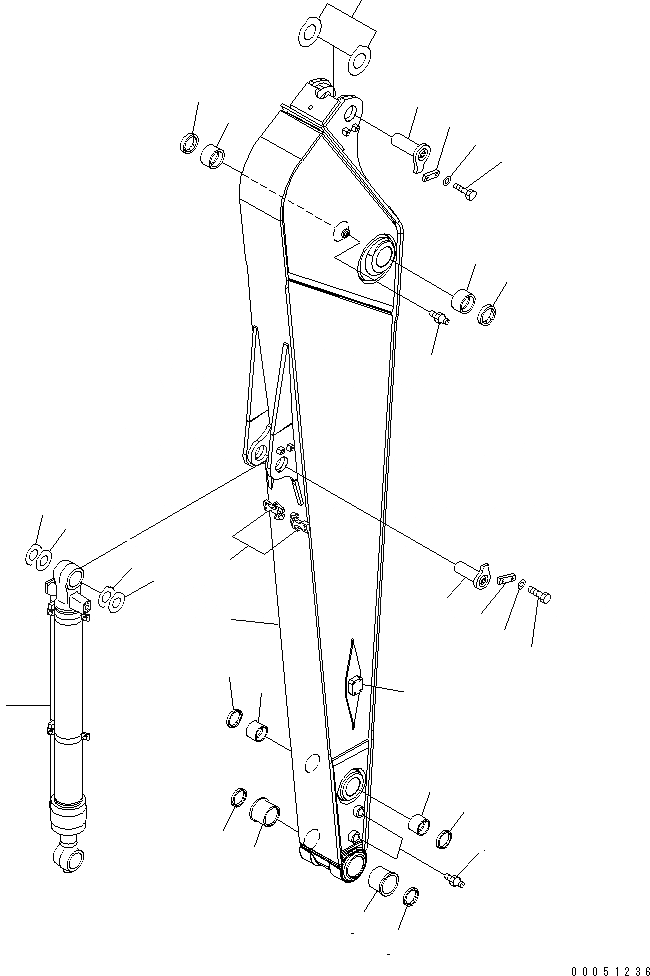 00051236