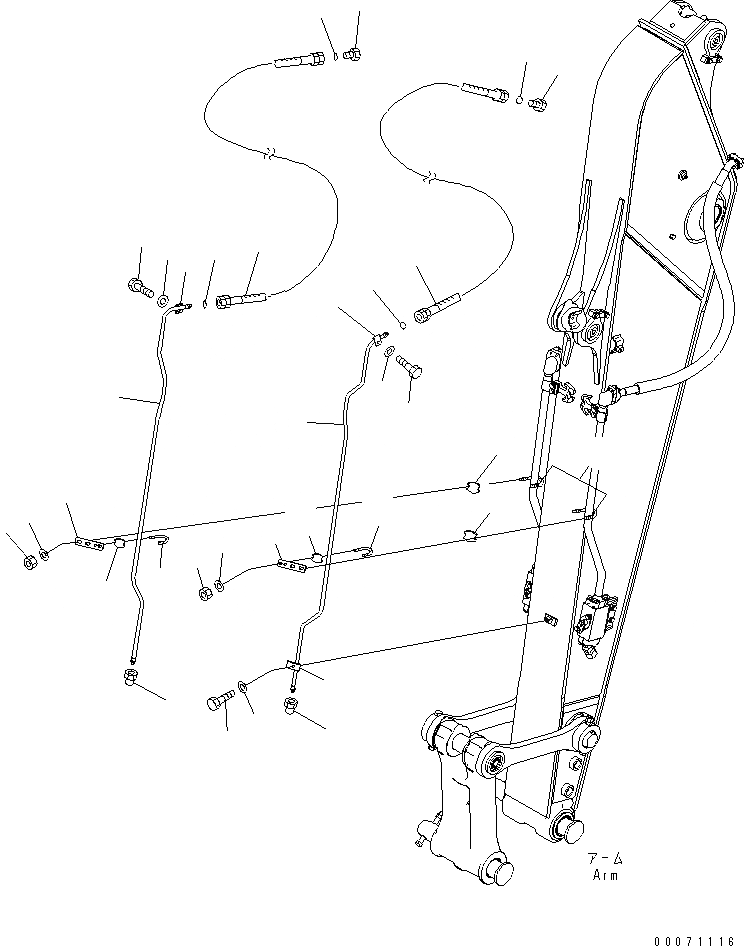 アーム
Arm

00071116