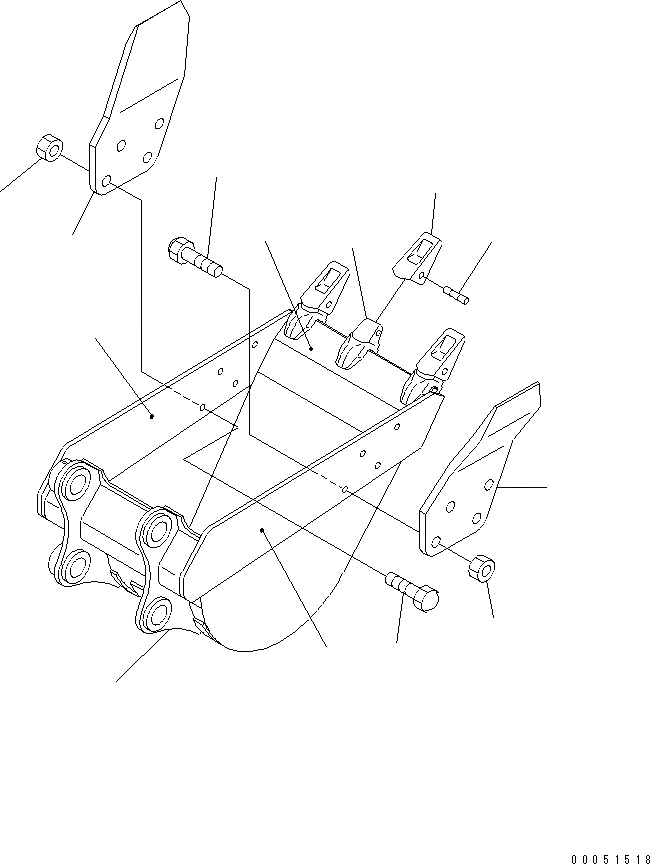 00051518