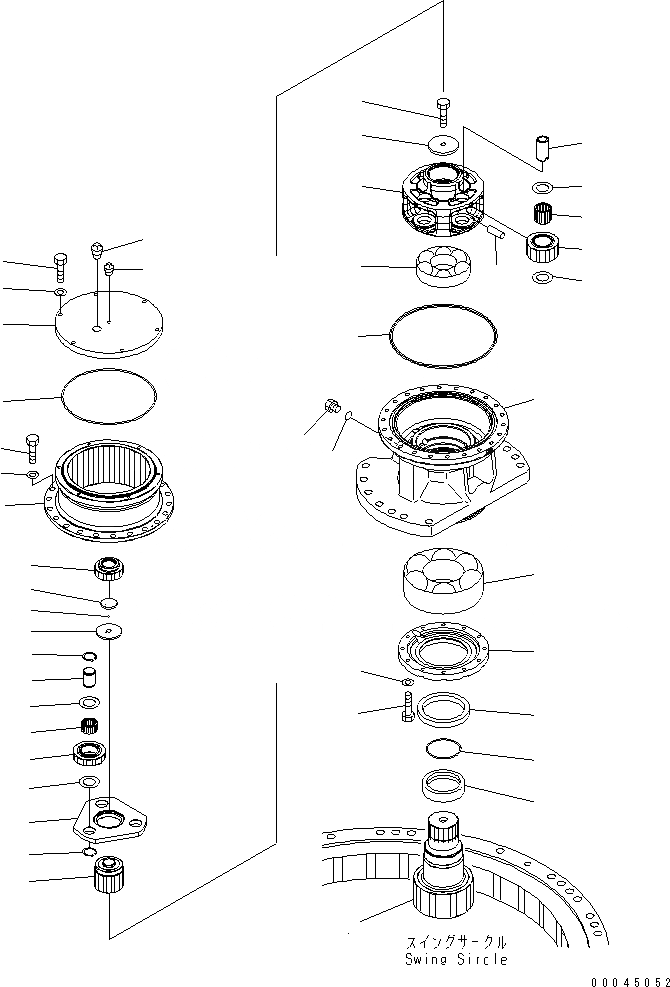 スイングサークル
Swing Sircle

00045052