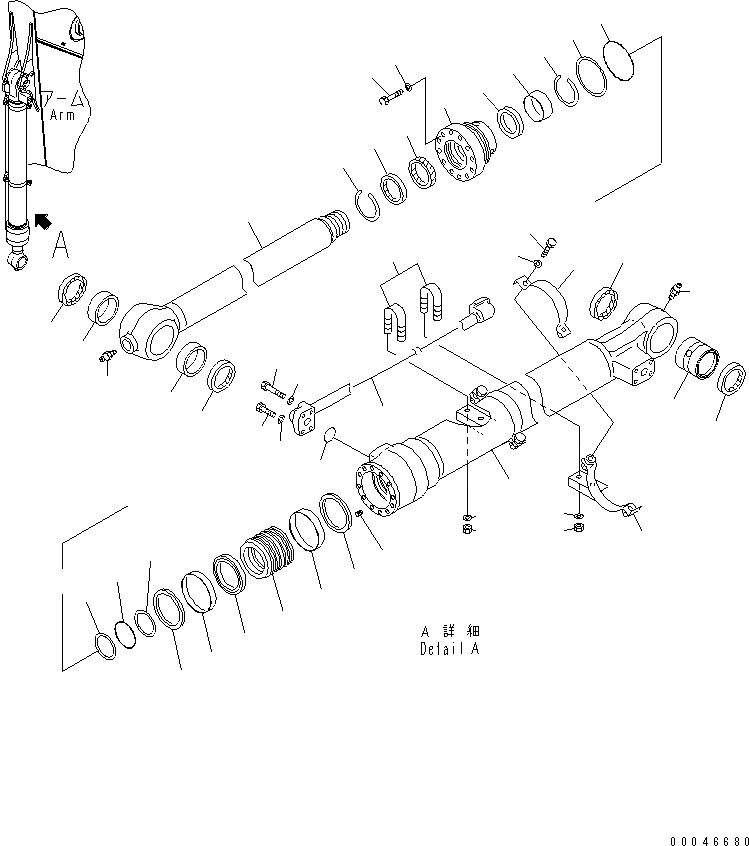 アーム
Arm

A

A 詳細
Detail A

00046680