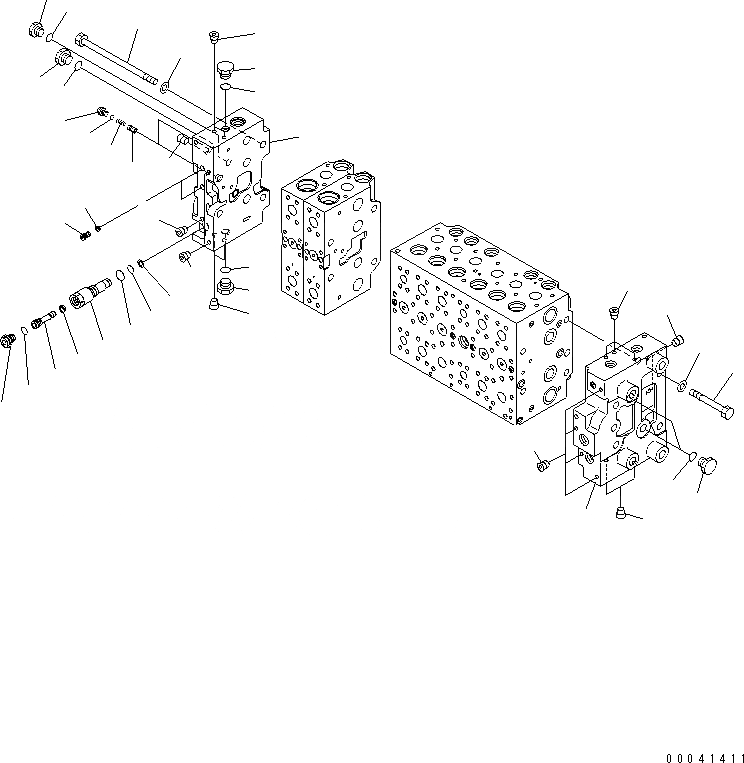 00041411