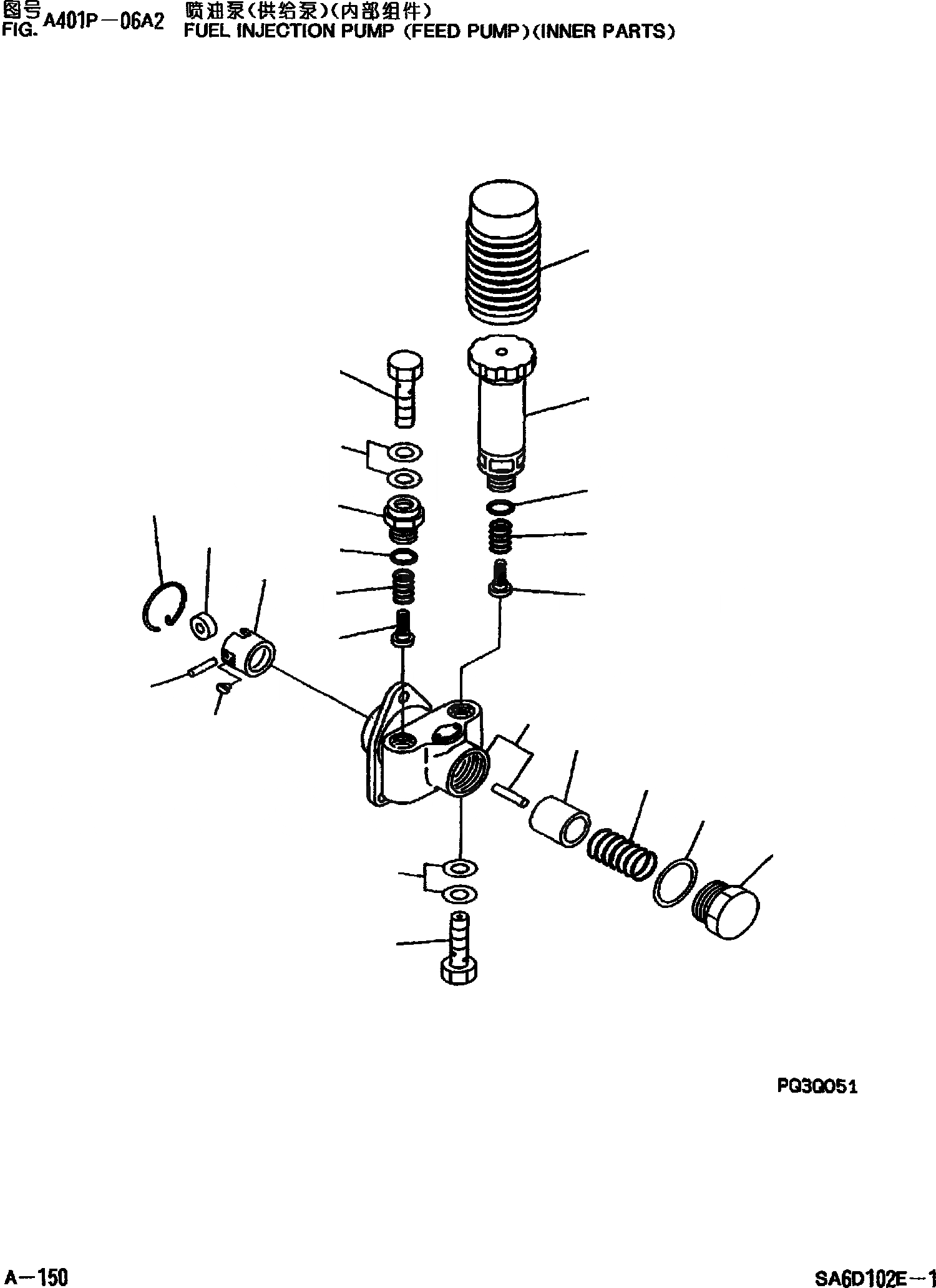 图号 FIG. A401P－06A2 喷油泵(供给泵)(内部组件) FUEL INJECTION PUMP (FEED PUMP)(INNER PARTS)

PQ3Q051

A－150

SA6D102E－1