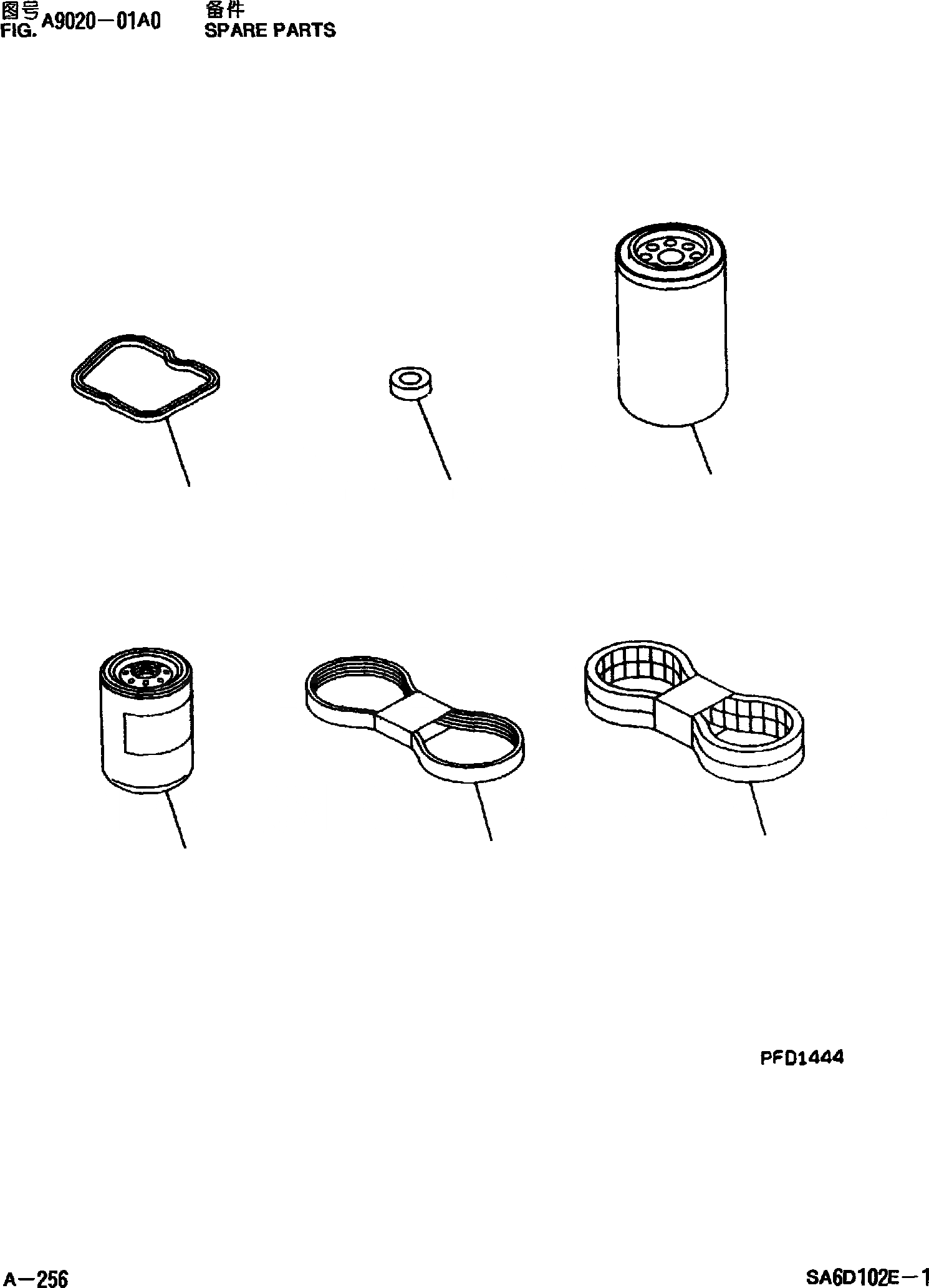 图号 FIG. A9020－01A0 备件 SPARE PARTS

PFD1444

A－256

SA6D102E－1