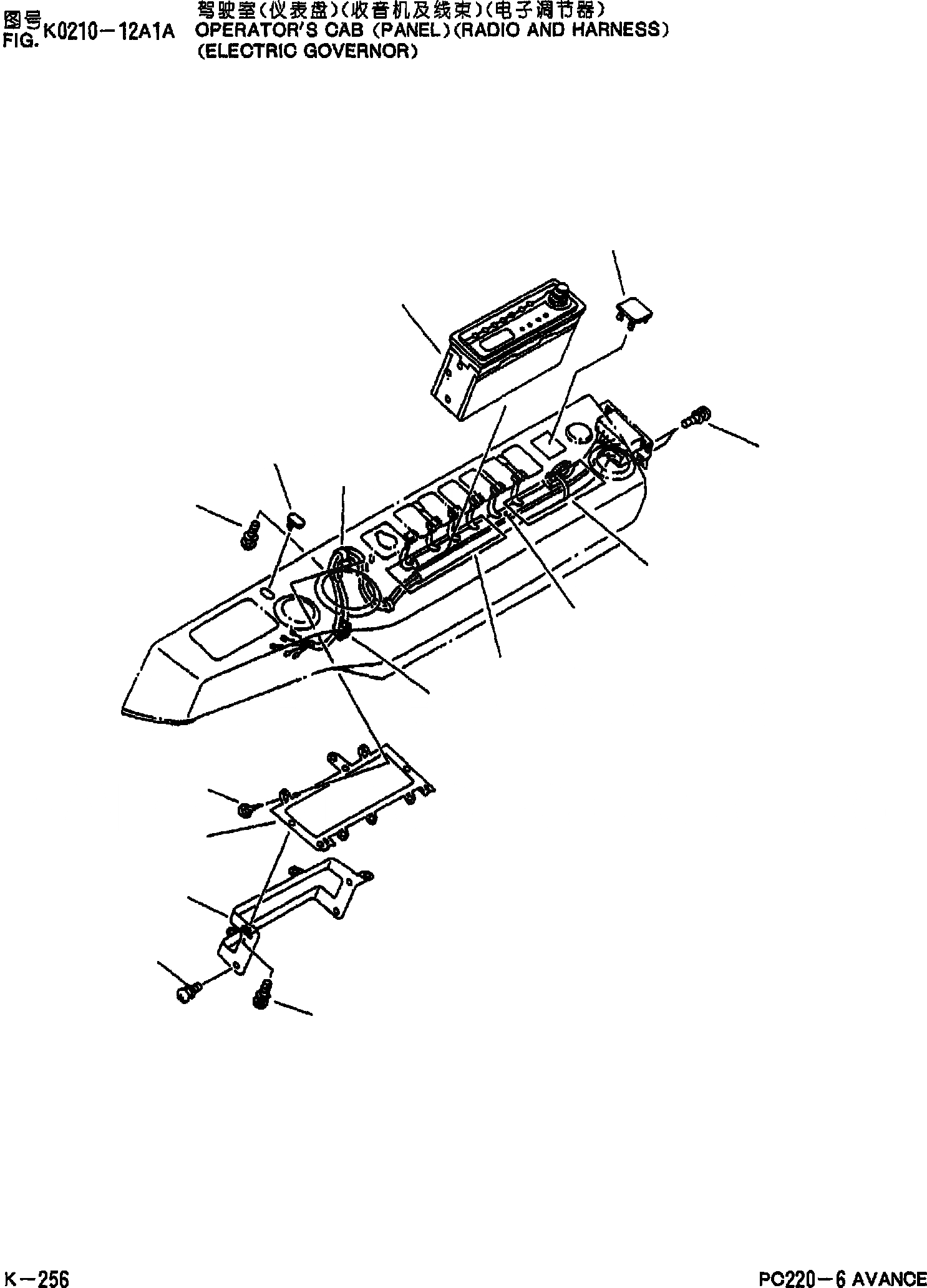 图号 FIG. K0210－12A1A 驾驶室(仪表盘)(收音机及线束)(电子调节器) OPERATOR'S CAB (PANEL)(RADIO AND HARNESS) (ELECTRIC GOVERNOR)

K－256

PC220－6 AVANCE