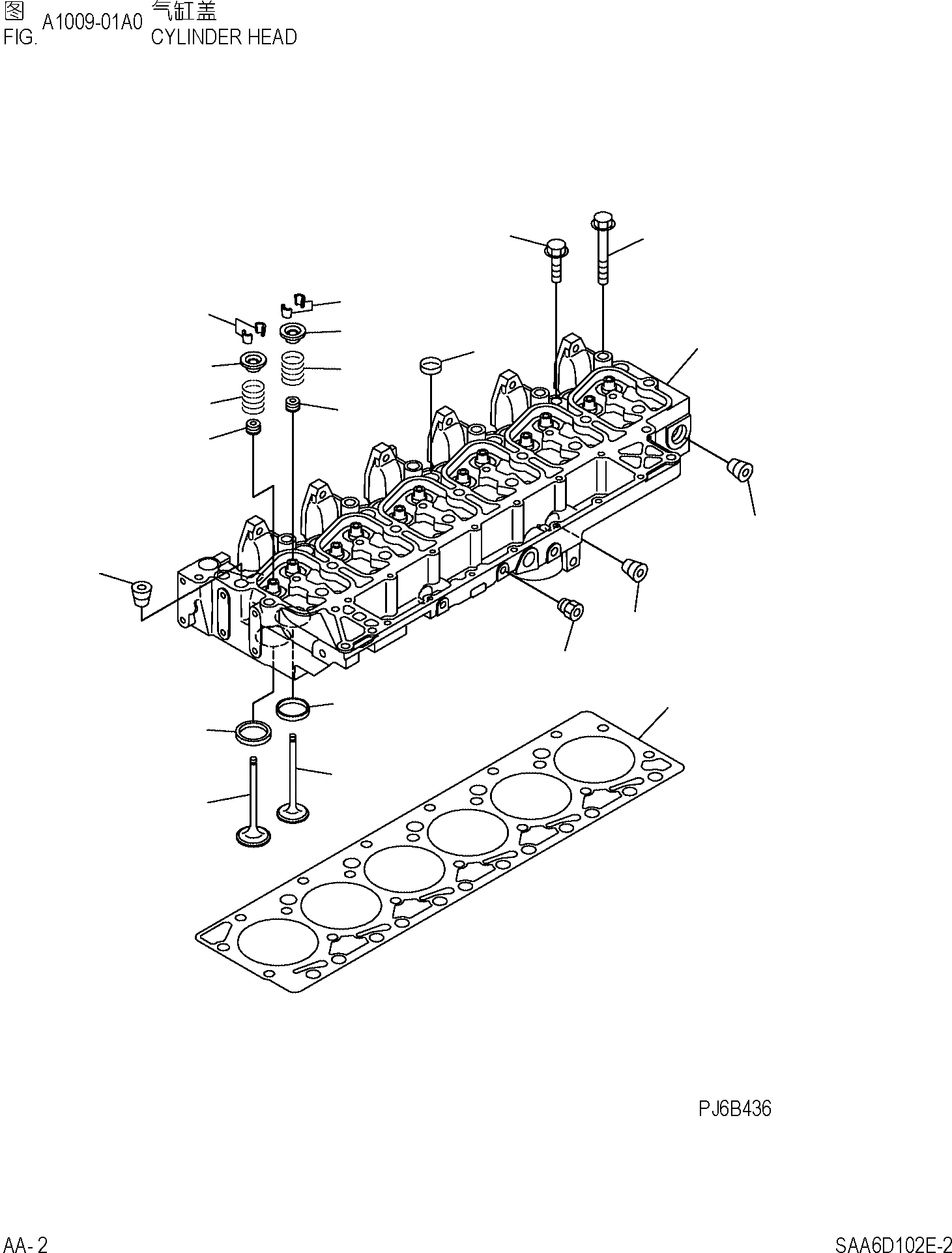 图 A1009-01A0 气缸盖
FIG. CYLINDER HEAD

PJ6B436

AA- 2

SAA6D102E-2