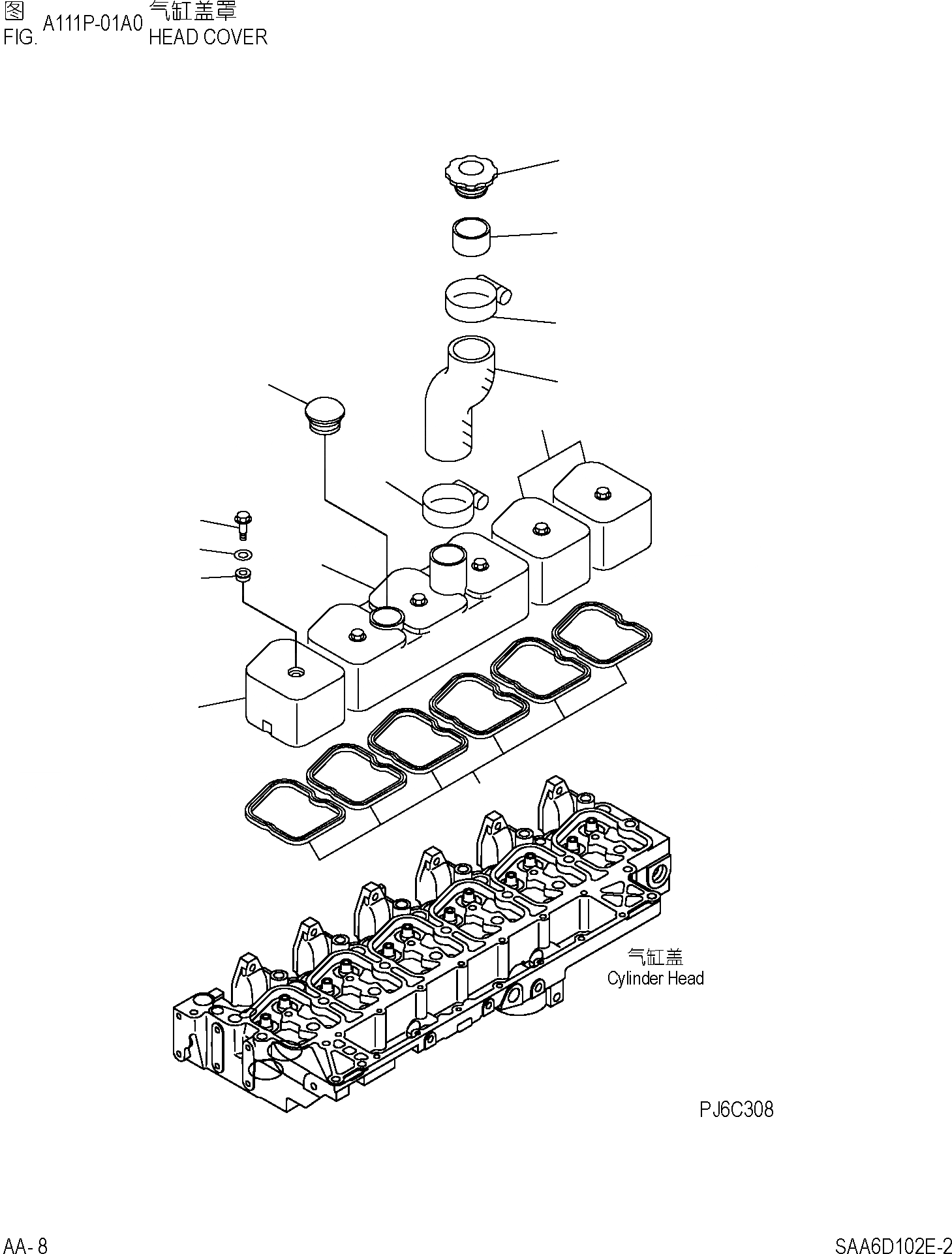 图 FIG. A111P-01A0 气缸盖罩 HEAD COVER

气缸盖
Cylinder Head

PJ6C308

AA- 8

SAA6D102E-2