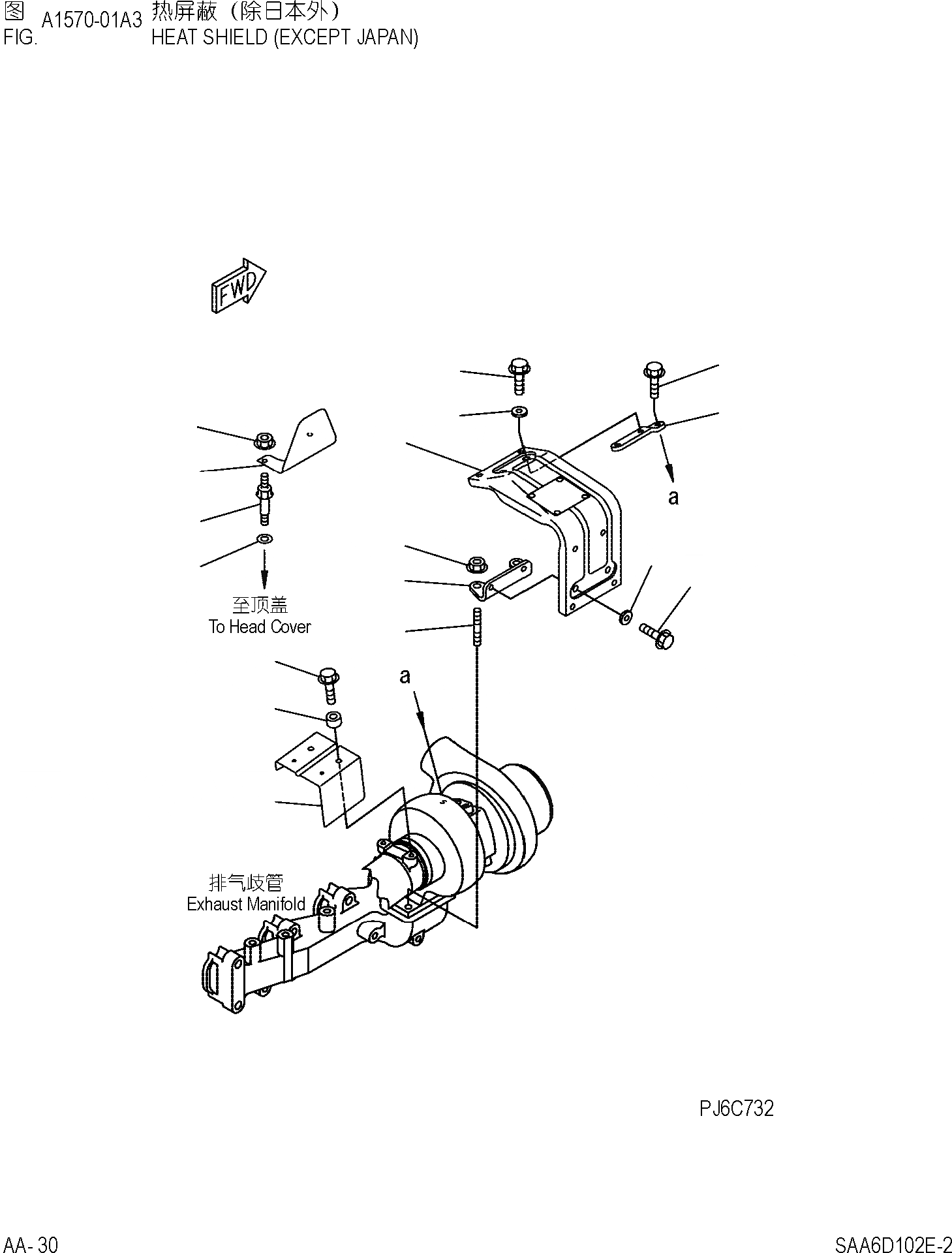 图 A1570-01A3 热屏蔽（除日本外）
FIG. HEAT SHIELD (EXCEPT JAPAN)

FWD

a

至顶盖
To Head Cover

a

排气歧管
Exhaust Manifold

PJ6C732

AA- 30

SAA6D102E-2