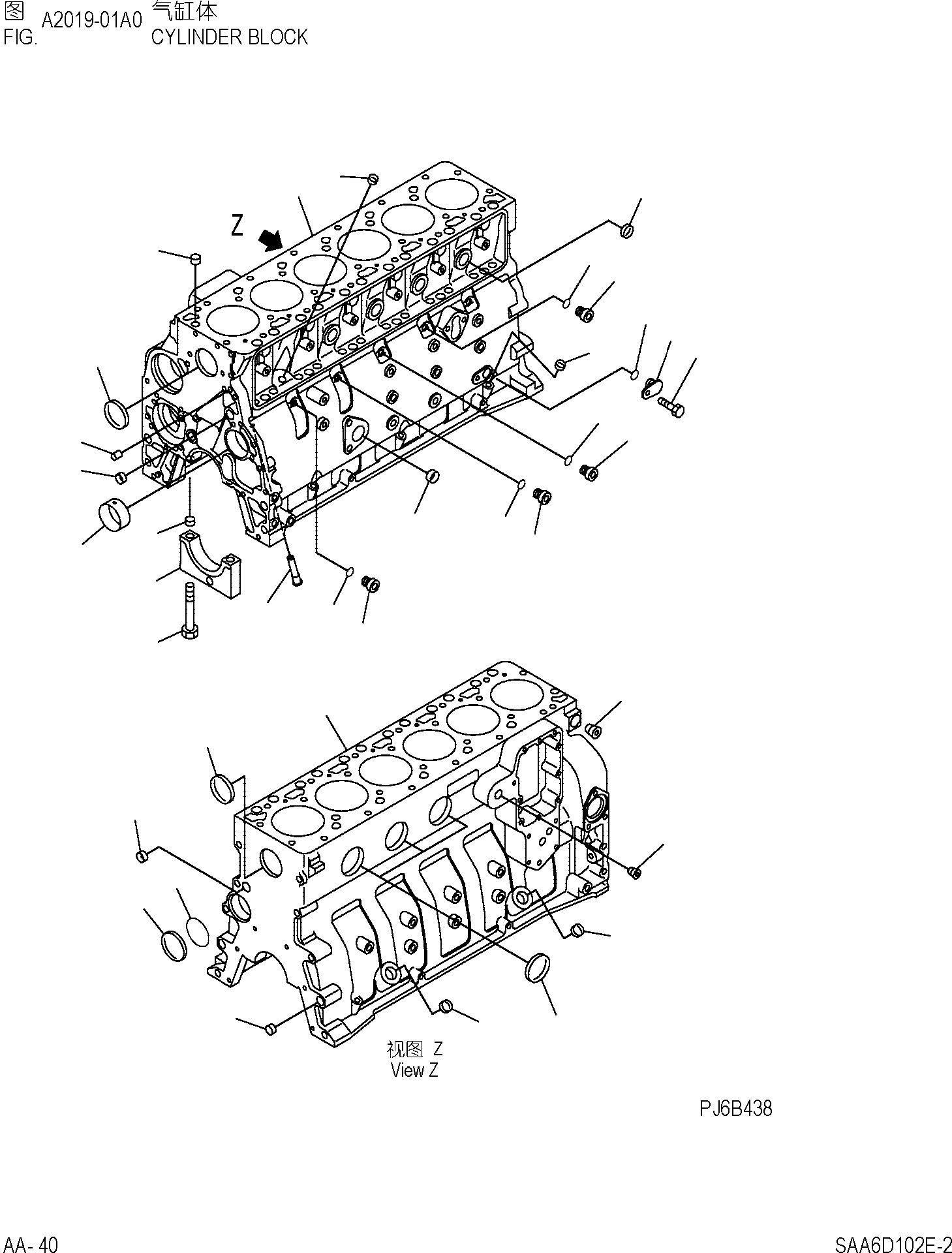 图 A2019-01A0 气缸体
FIG. CYLINDER BLOCK

Z

视图 Z
View Z

PJ6B438

AA- 40

SAA6D102E-2