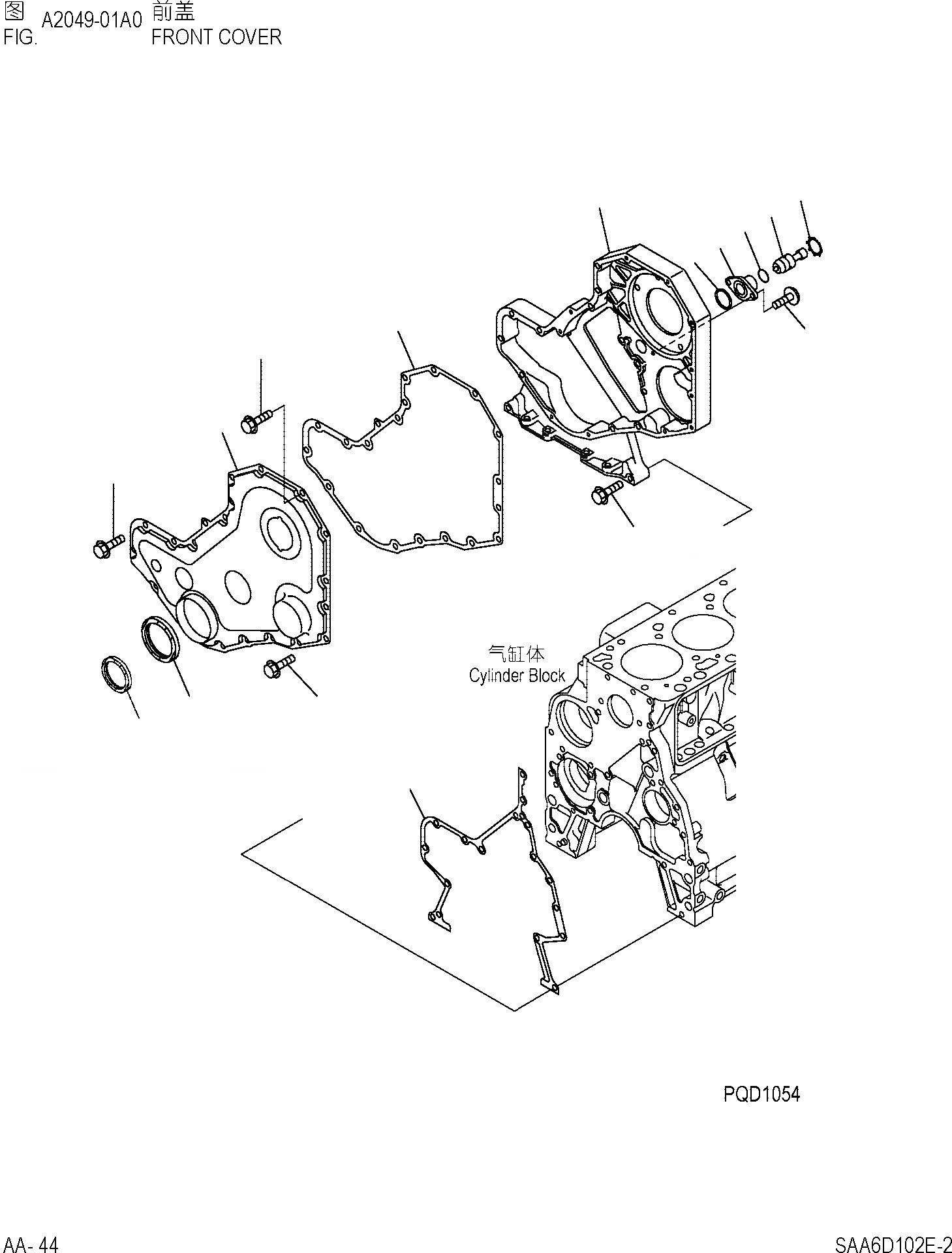 图 A2049-01A0 前盖
FIG. FRONT COVER

气缸体
Cylinder Block

PQD1054

AA- 44

SAA6D102E-2