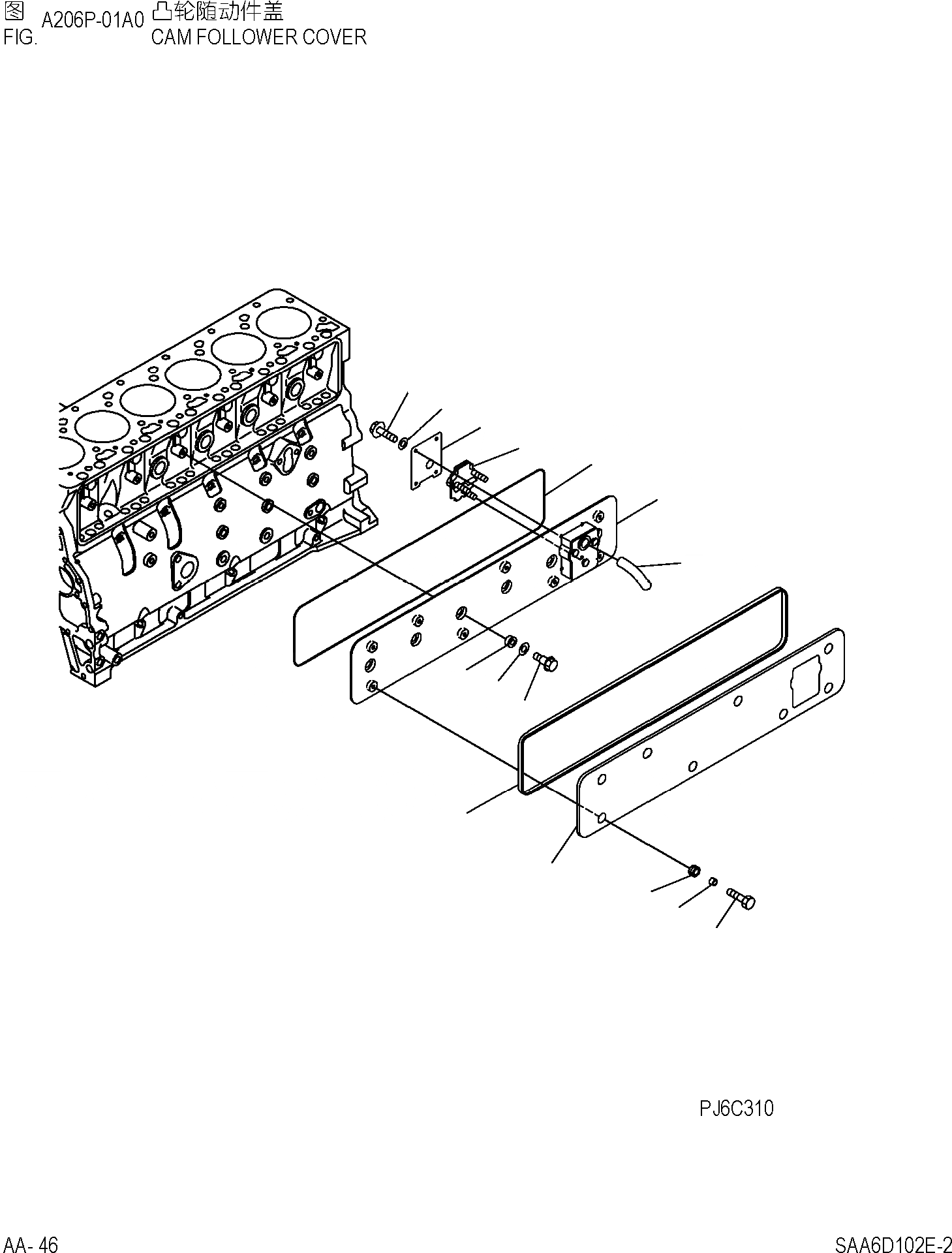 图 A206P-01A0 凸轮随动件盖
FIG. CAM FOLLOWER COVER

PJ6C310

AA- 46

SAA6D102E-2