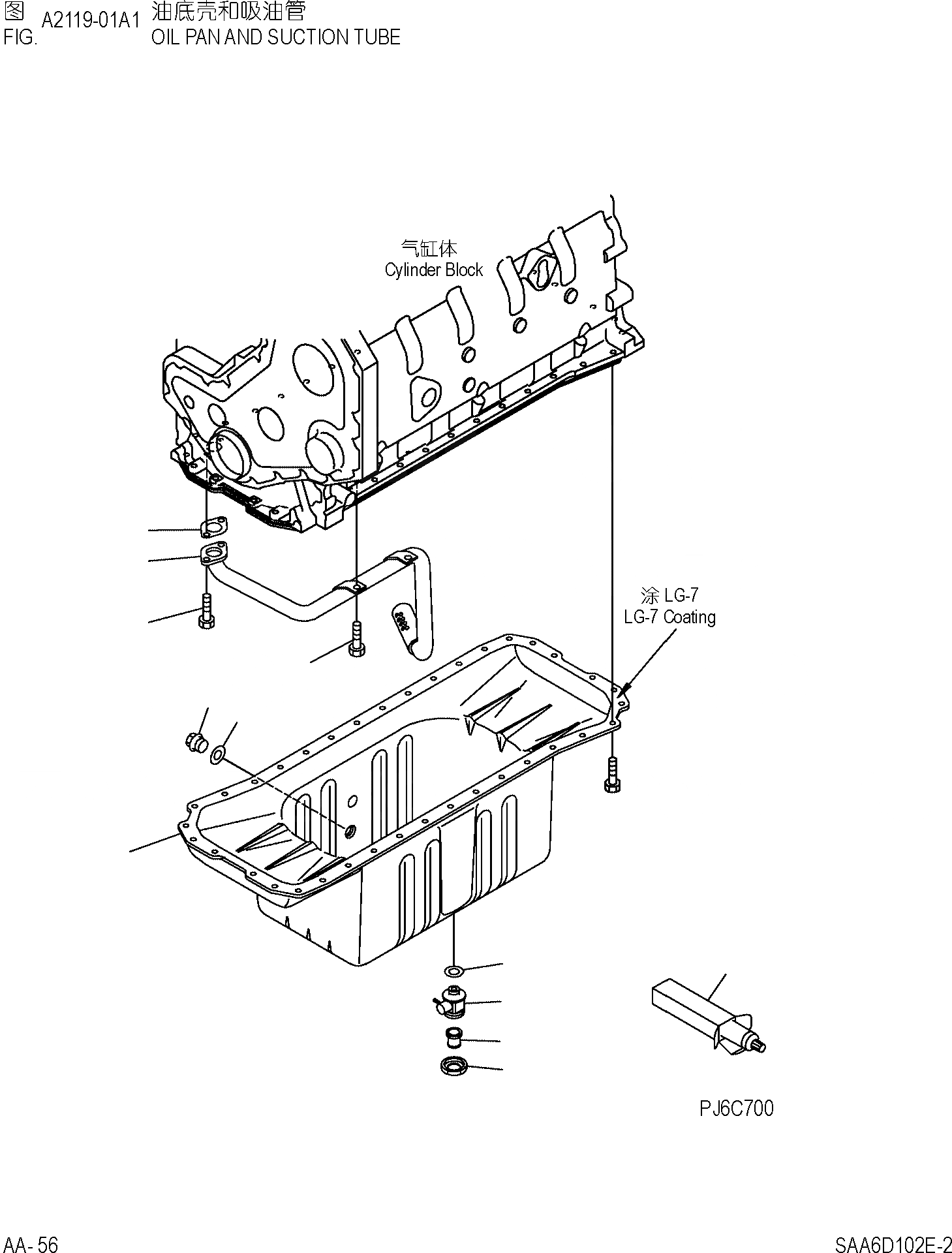 图 A2119-01A1 油底壳和吸油管
FIG. OIL PAN AND SUCTION TUBE

气缸体
Cylinder Block

涂 LG-7
LG-7 Coating

PJ6C700

AA- 56

SAA6D102E-2