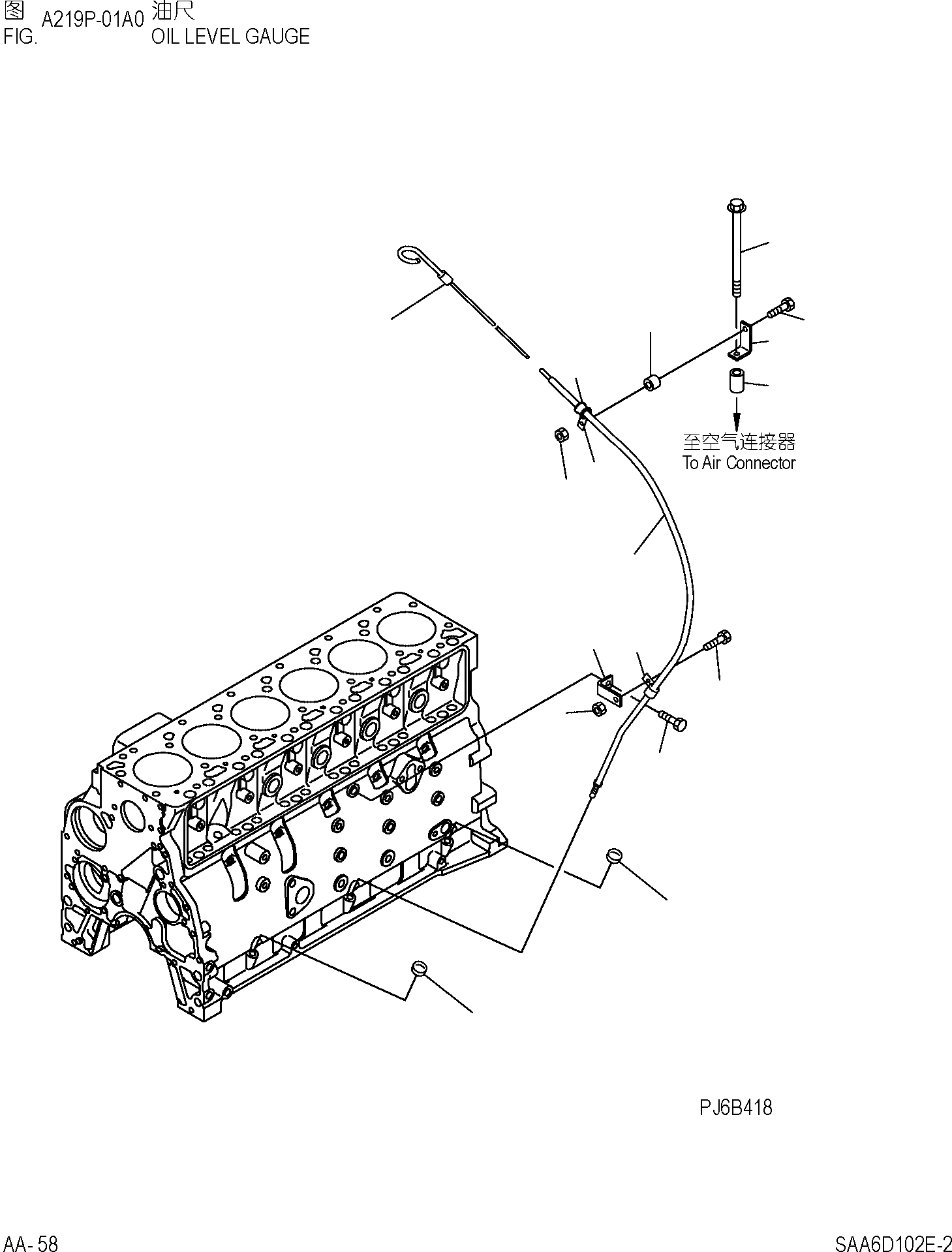 图 A219P-01A0 油尺
FIG. OIL LEVEL GAUGE

至空气连接器
To Air Connector

PJ6B418

AA- 58

SAA6D102E-2