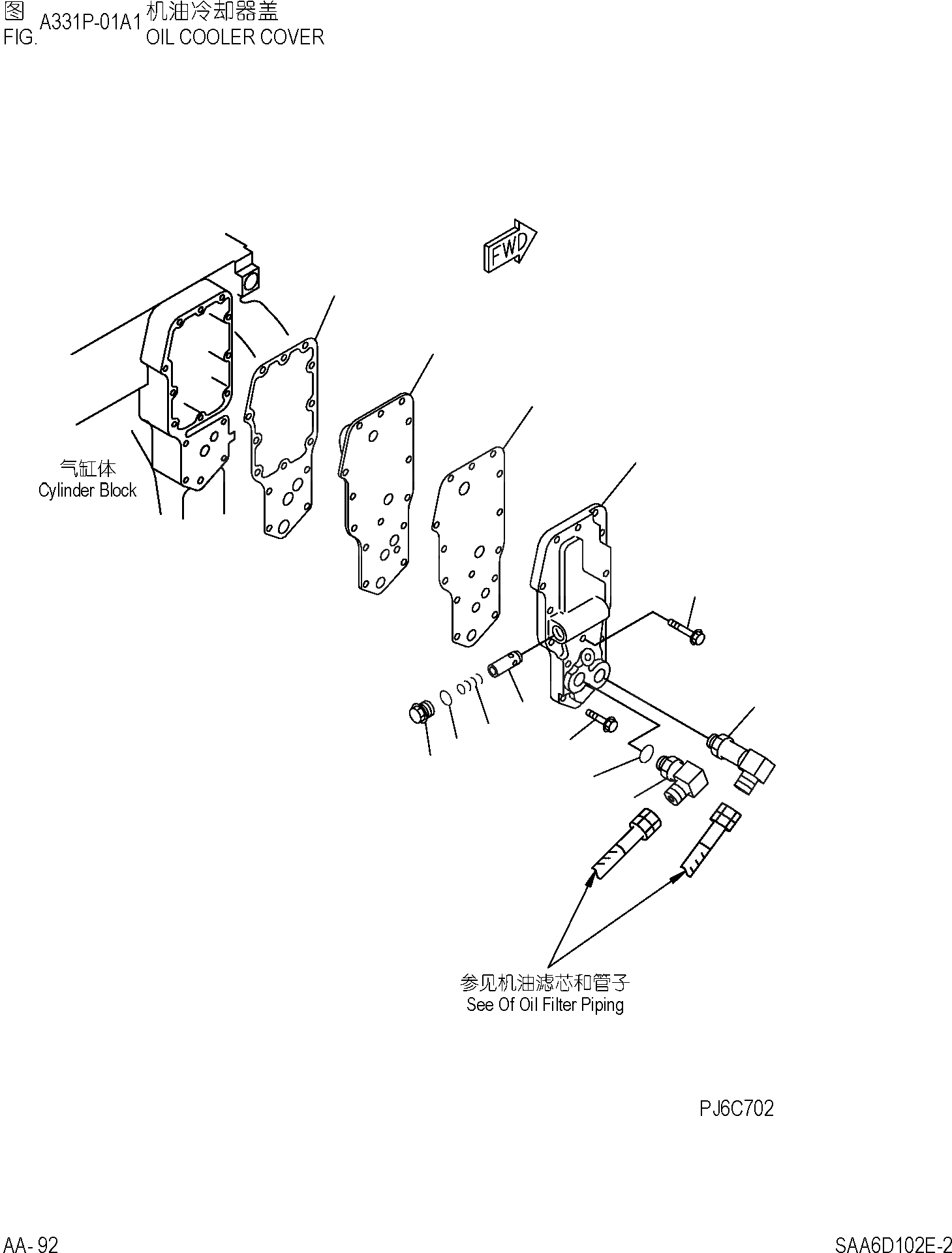 图 A331P-01A1 机油冷却器盖
FIG. OIL COOLER COVER

FWD

气缸体
Cylinder Block

参见机油滤芯和管子
See Of Oil Filter Piping

PJ6C702

AA- 92

SAA6D102E-2