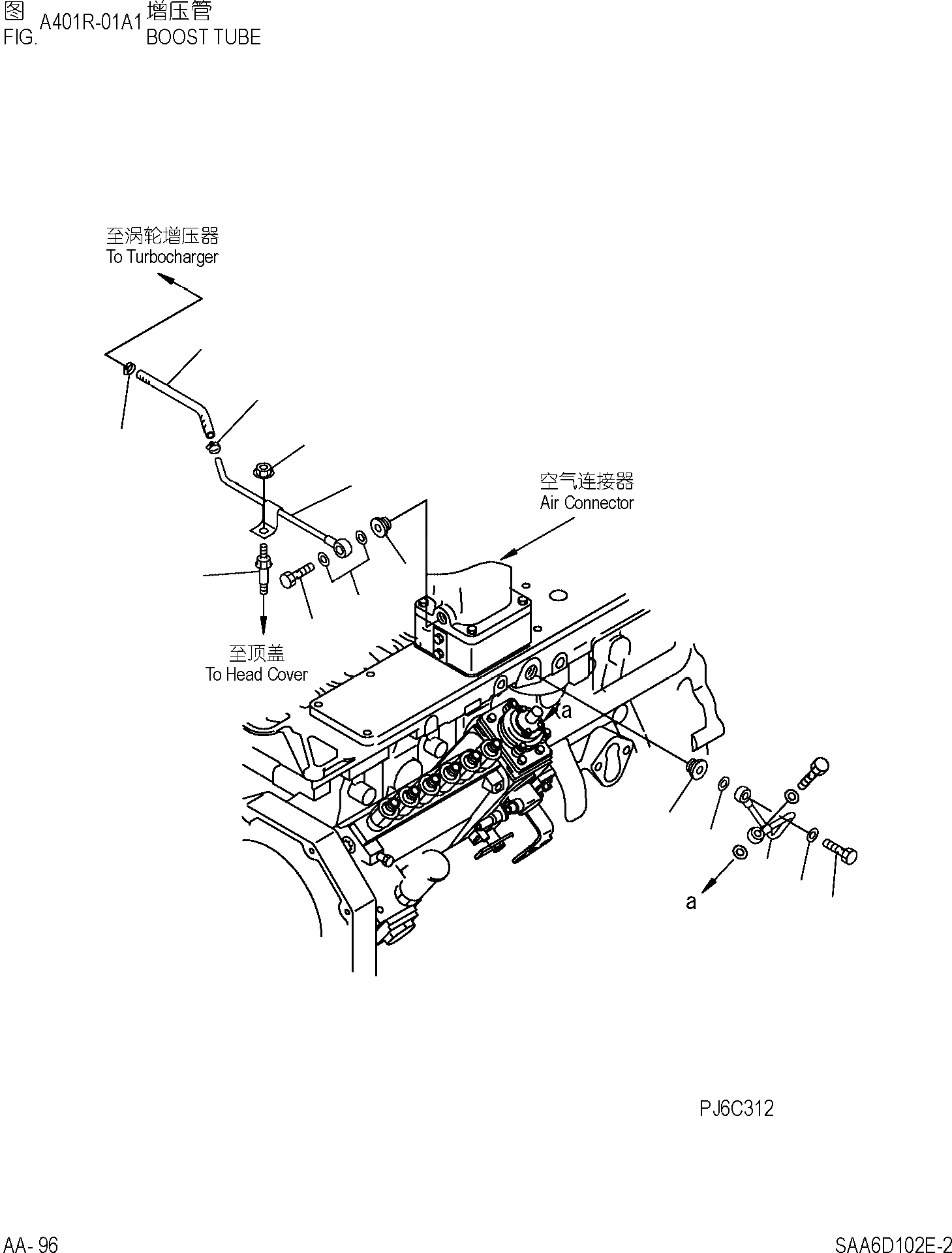 图 FIG. A401R-01A1 增压管 BOOST TUBE

至涡轮增压器
To Turbocharger

空气连接器
Air Connector

至顶盖
To Head Cover

a

a

PJ6C312

AA- 96

SAA6D102E-2