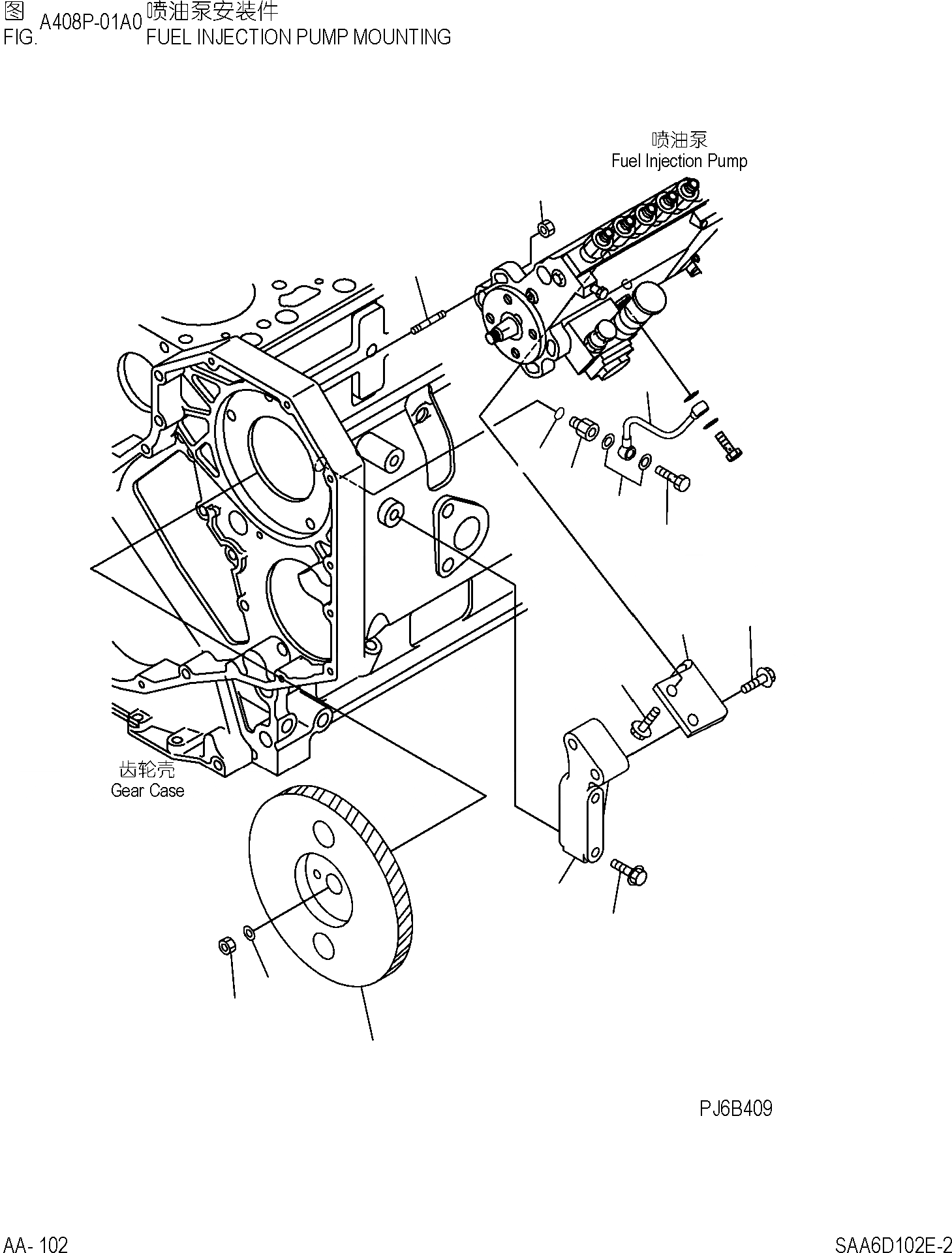 图 A408P-01A0 喷油泵安装件
FIG. FUEL INJECTION PUMP MOUNTING

喷油泵
Fuel Injection Pump

齿轮壳
Gear Case

PJ6B409

AA- 102

SAA6D102E-2