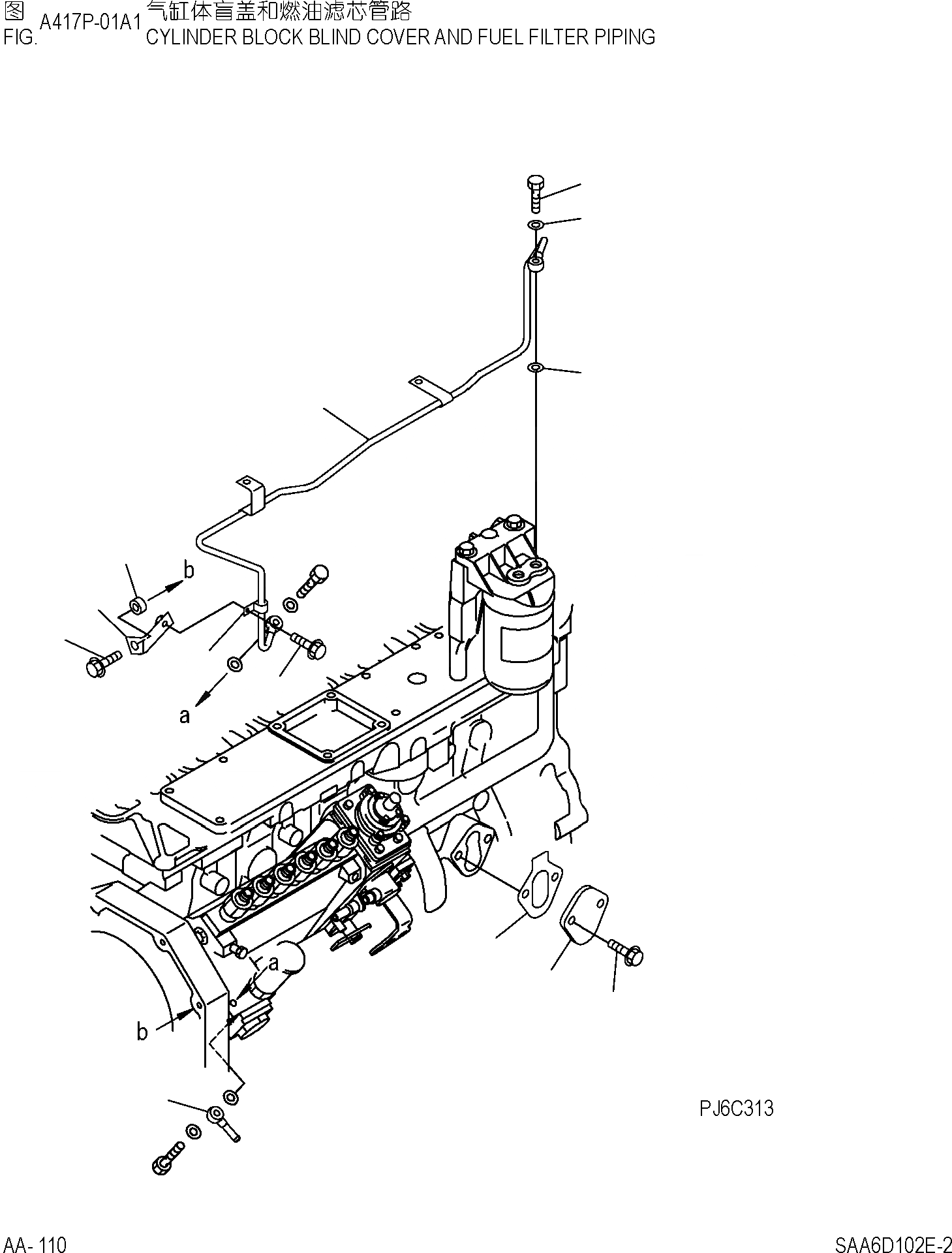 图 A417P-01A1 气缸体盲盖和燃油滤芯管路
FIG. CYLINDER BLOCK BLIND COVER AND FUEL FILTER PIPING

b

a

a

b

PJ6C313

AA- 110

SAA6D102E-2