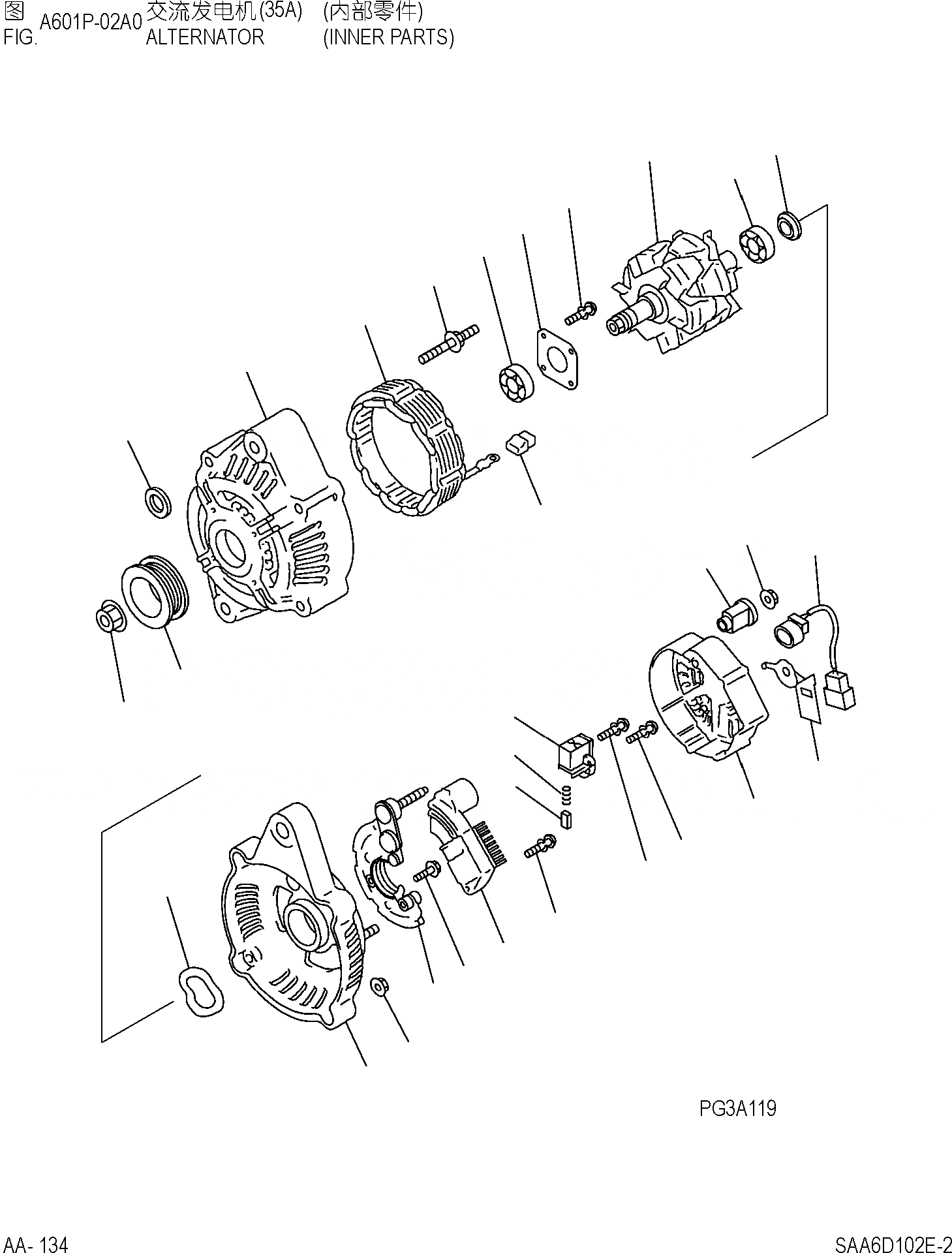 图 A601P-02A0 交流发电机(35A) (内部零件)
FIG. ALTERNATOR (INNER PARTS)

PG3A119

AA- 134

SAA6D102E-2