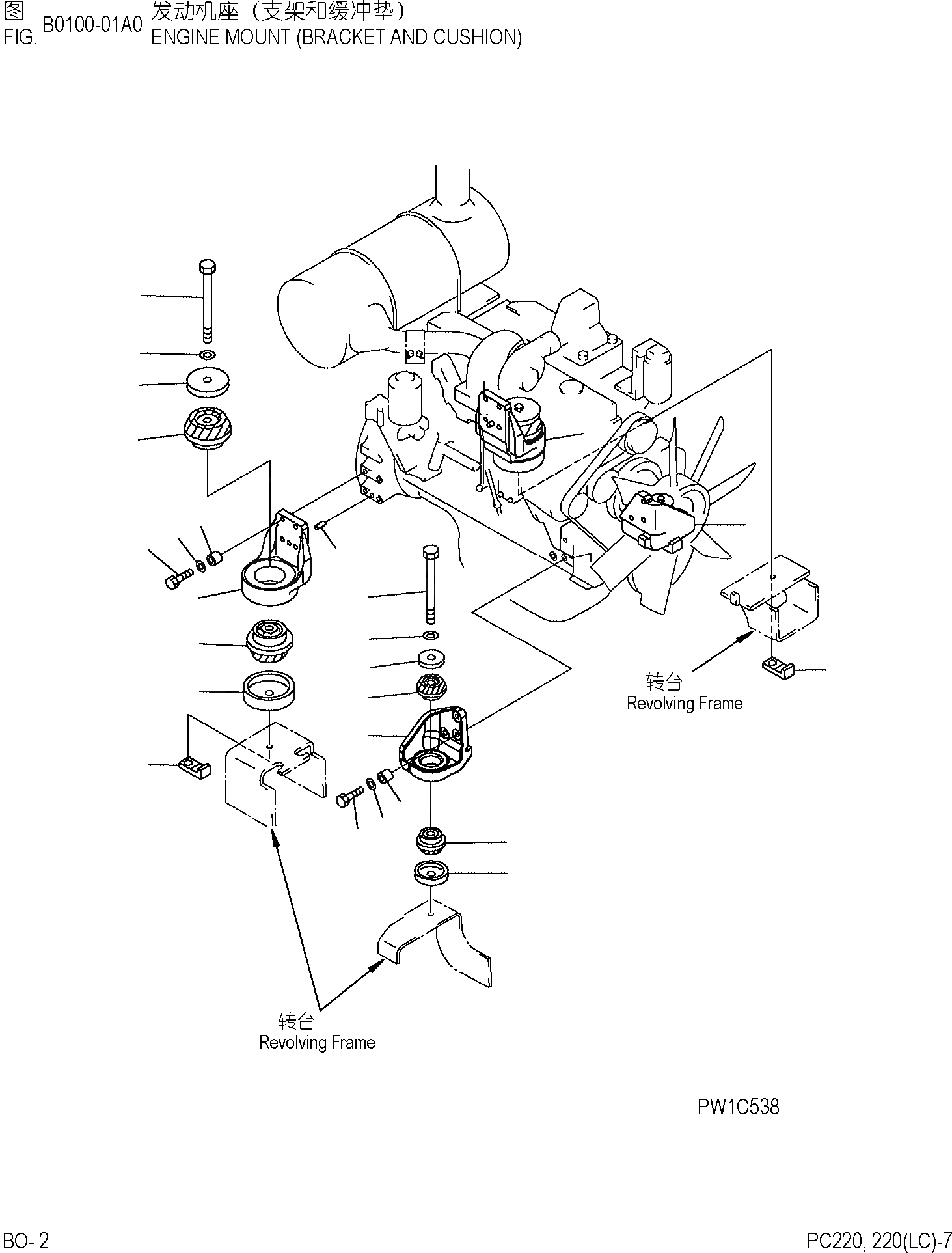 图 B0100-01A0 发动机座（支架和缓冲垫）
FIG. ENGINE MOUNT (BRACKET AND CUSHION)

转台
Revolving Frame

转台
Revolving Frame

PW1C538

BO- 2

PC220, 220(LC)-7