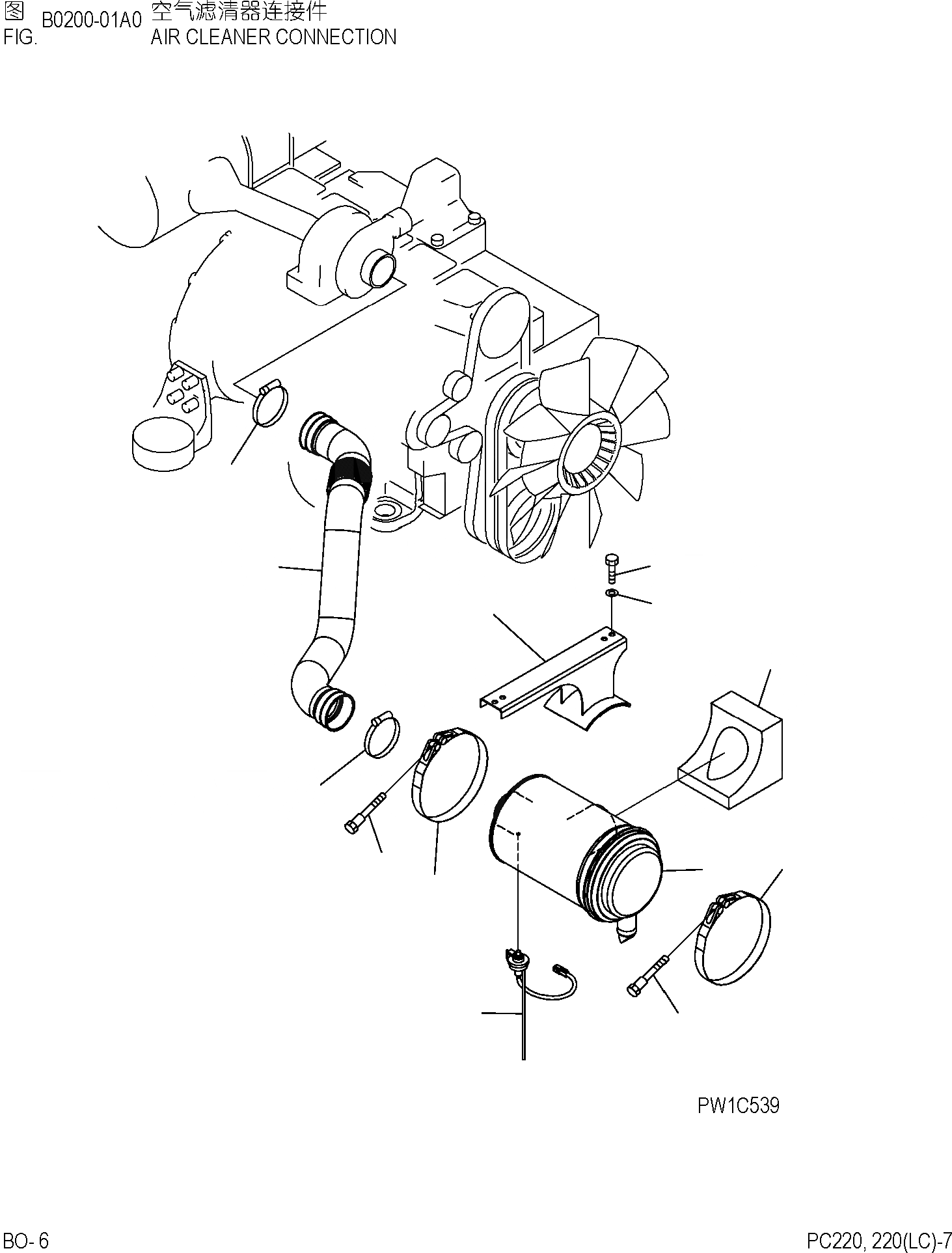 图 B0200-01A0 空气滤清器连接件
FIG. AIR CLEANER CONNECTION

PW1C539

BO- 6

PC220, 220(LC)-7