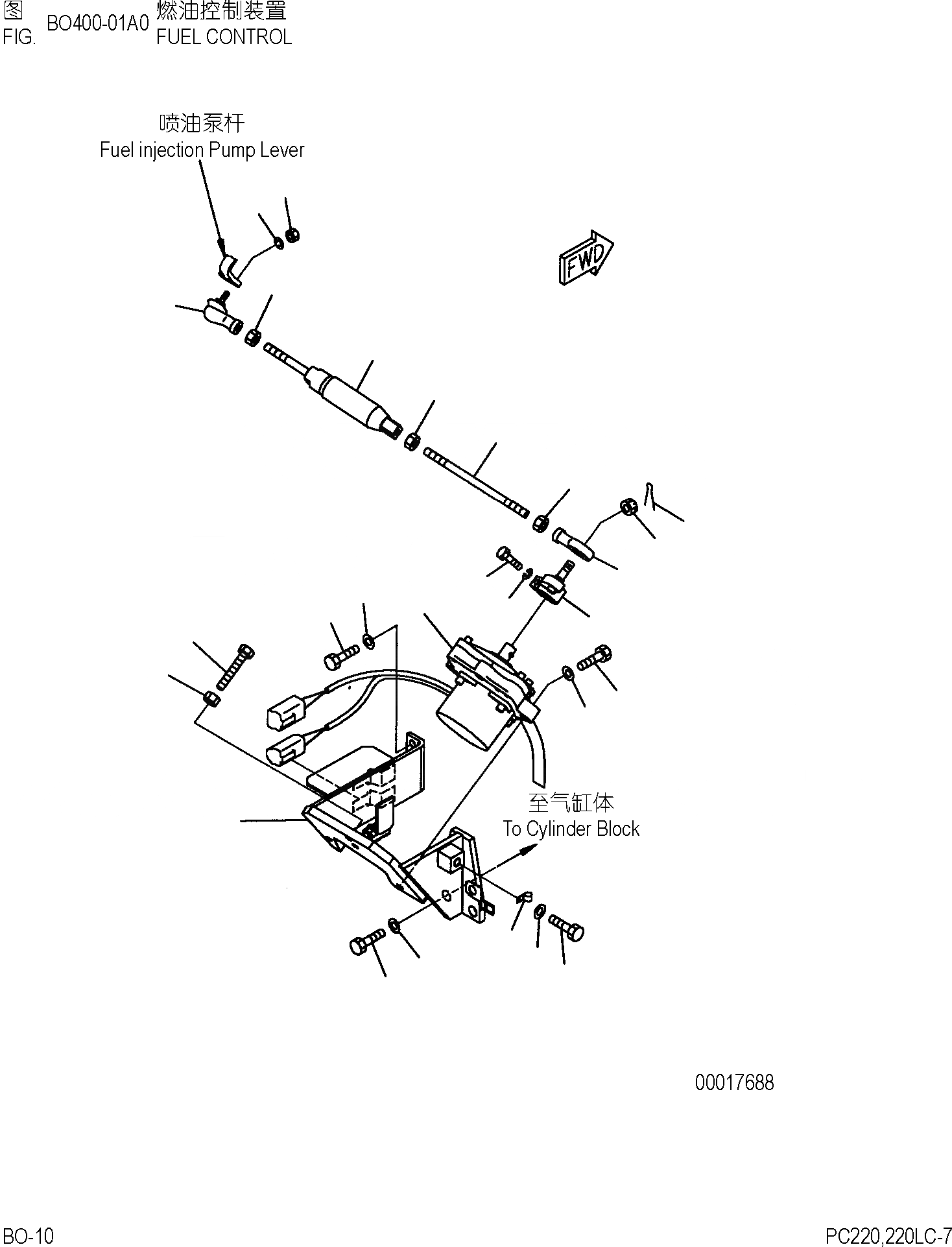 图 FIG. BO400-01A0 燃油控制装置 FUEL CONTROL

喷油泵杆
Fuel injection Pump Lever

FWD

至气缸体
To Cylinder Block

00017688

BO-10

PC220,220LC-7