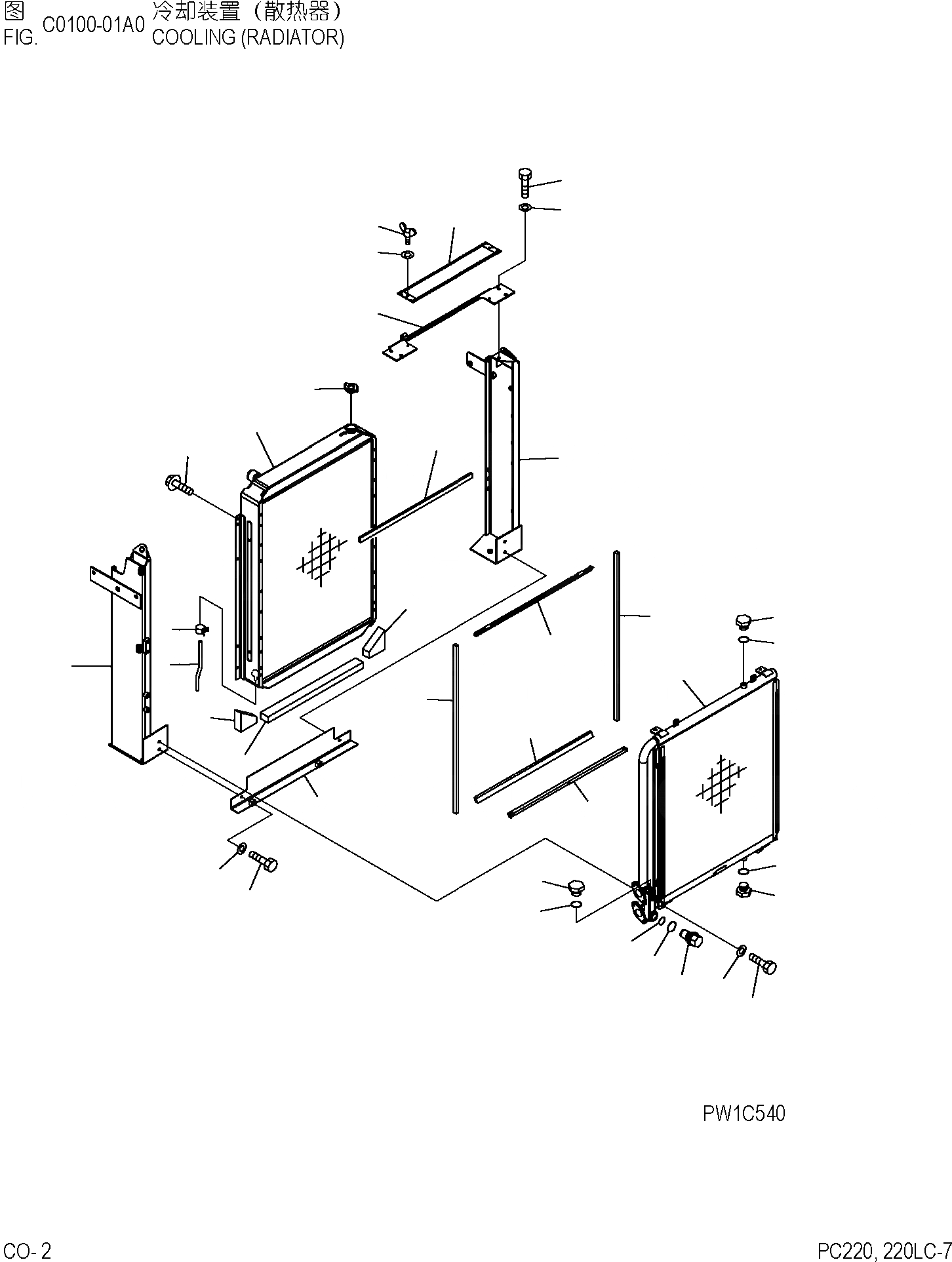 图 FIG. C0100-01A0 冷却装置（散热器） COOLING (RADIATOR)

PW1C540

CO- 2

PC220, 220LC-7