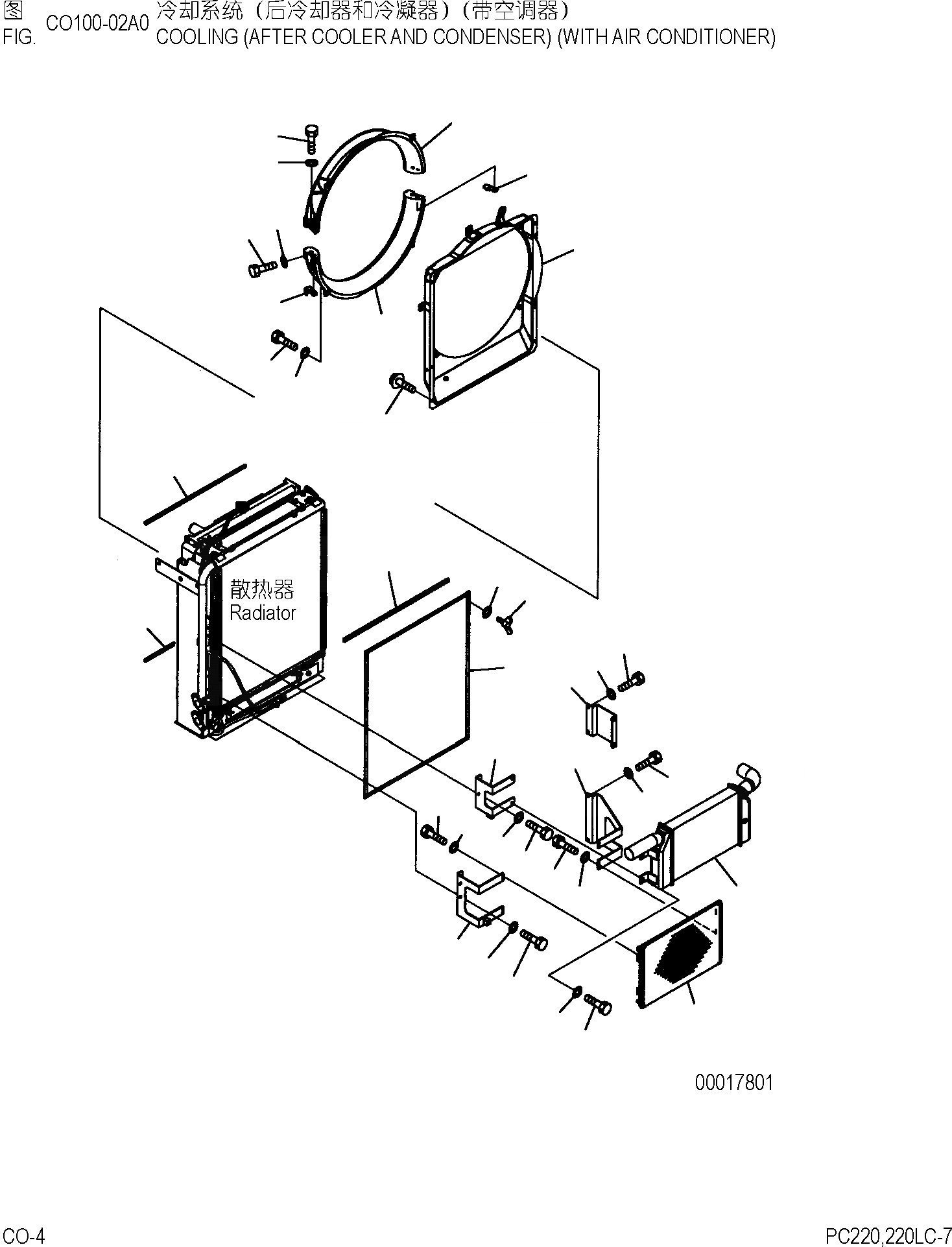 图 CO100-02A0 冷却系统（后冷却器和冷凝器）（带空调器）
FIG. COOLING (AFTER COOLER AND CONDENSER) (WITH AIR CONDITIONER)

散热器
Radiator

00017801

CO-4

PC220,220LC-7