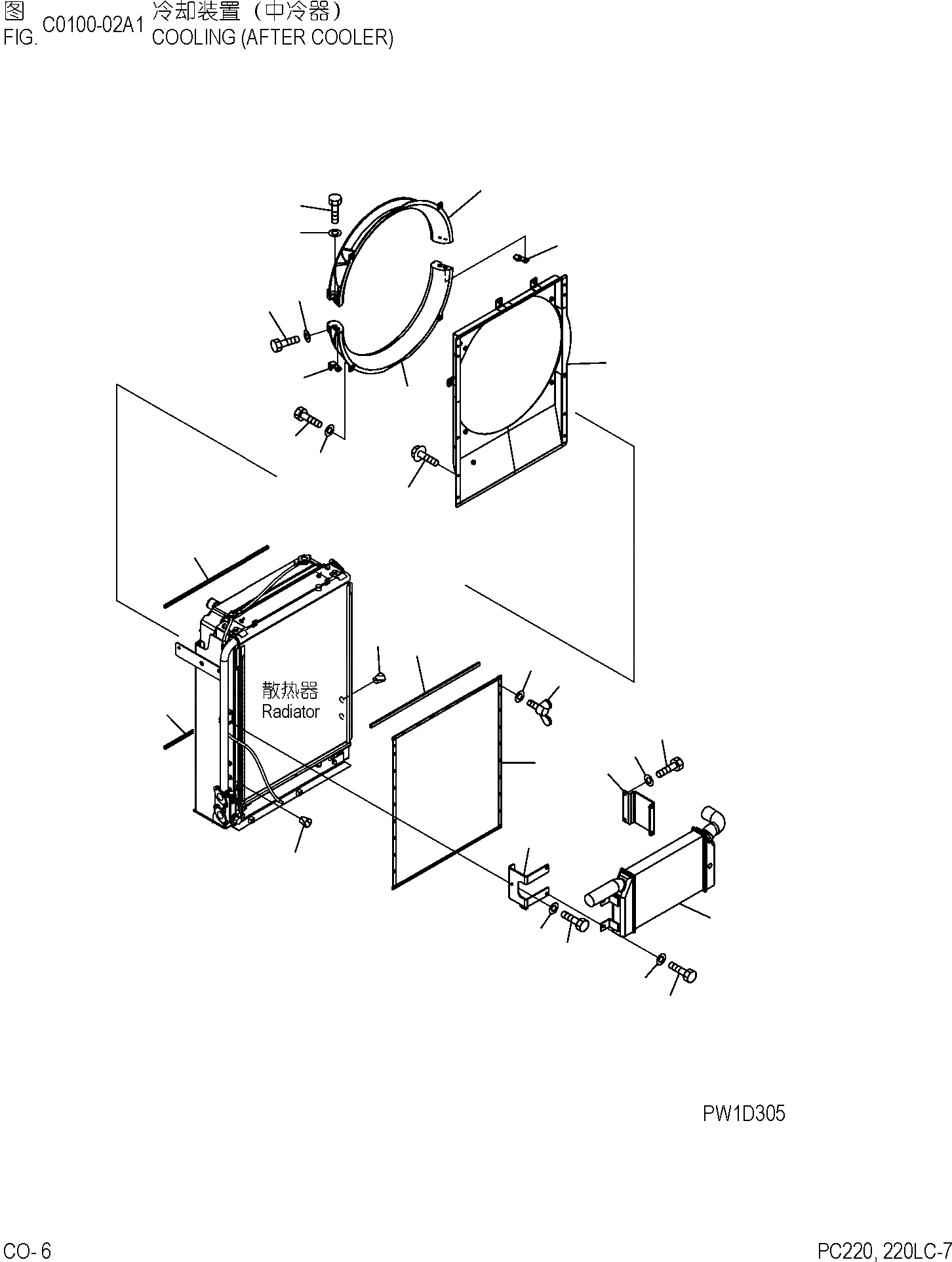 图 FIG. C0100-02A1 冷却装置（中冷器）
COOLING (AFTER COOLER)

散热器
Radiator

PW1D305

CO- 6

PC220, 220LC-7