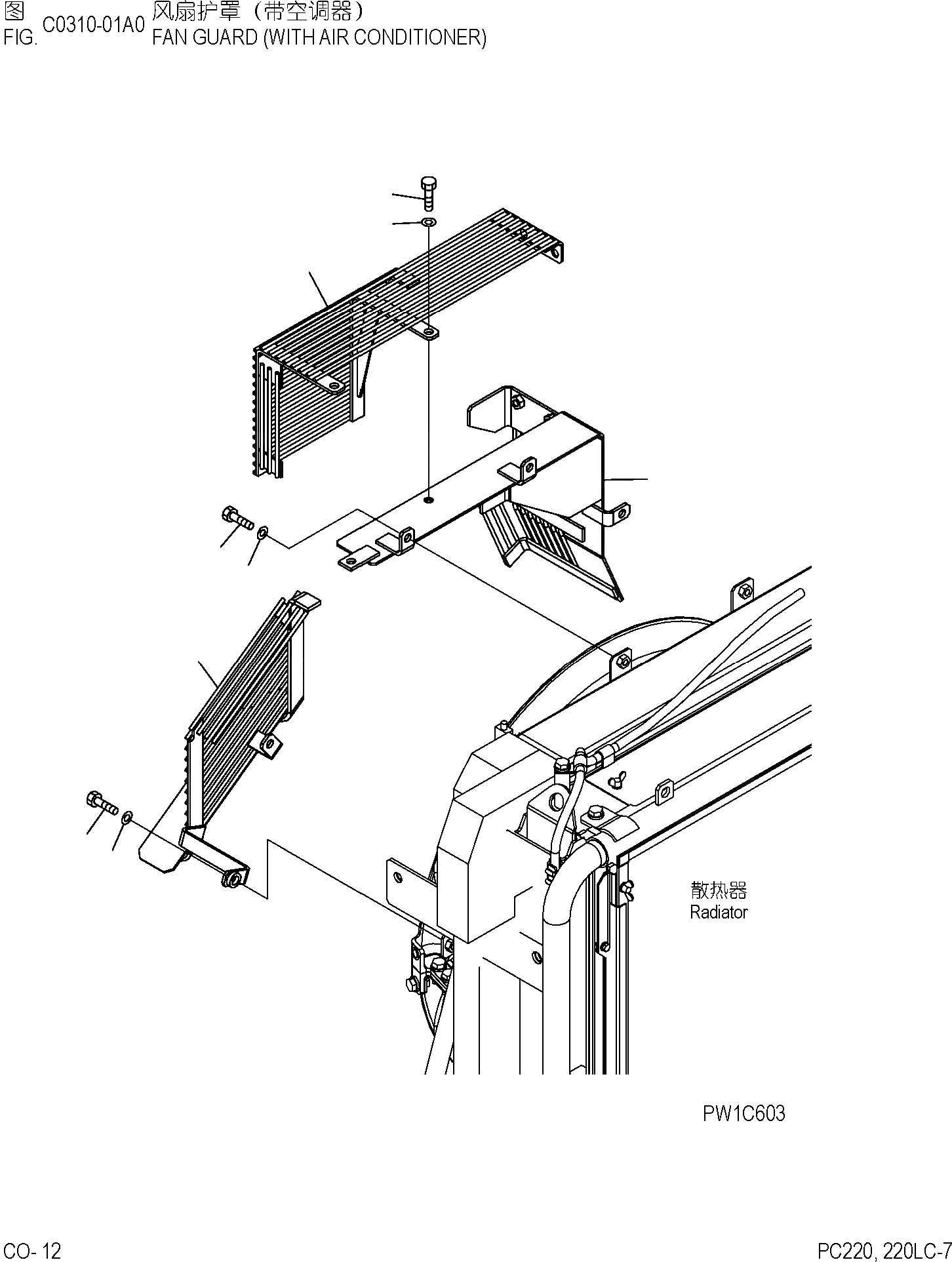 图 C0310-01A0 风扇护罩（带空调器）
FIG. FAN GUARD (WITH AIR CONDITIONER)

散热器
Radiator

PW1C603

CO- 12

PC220, 220LC-7