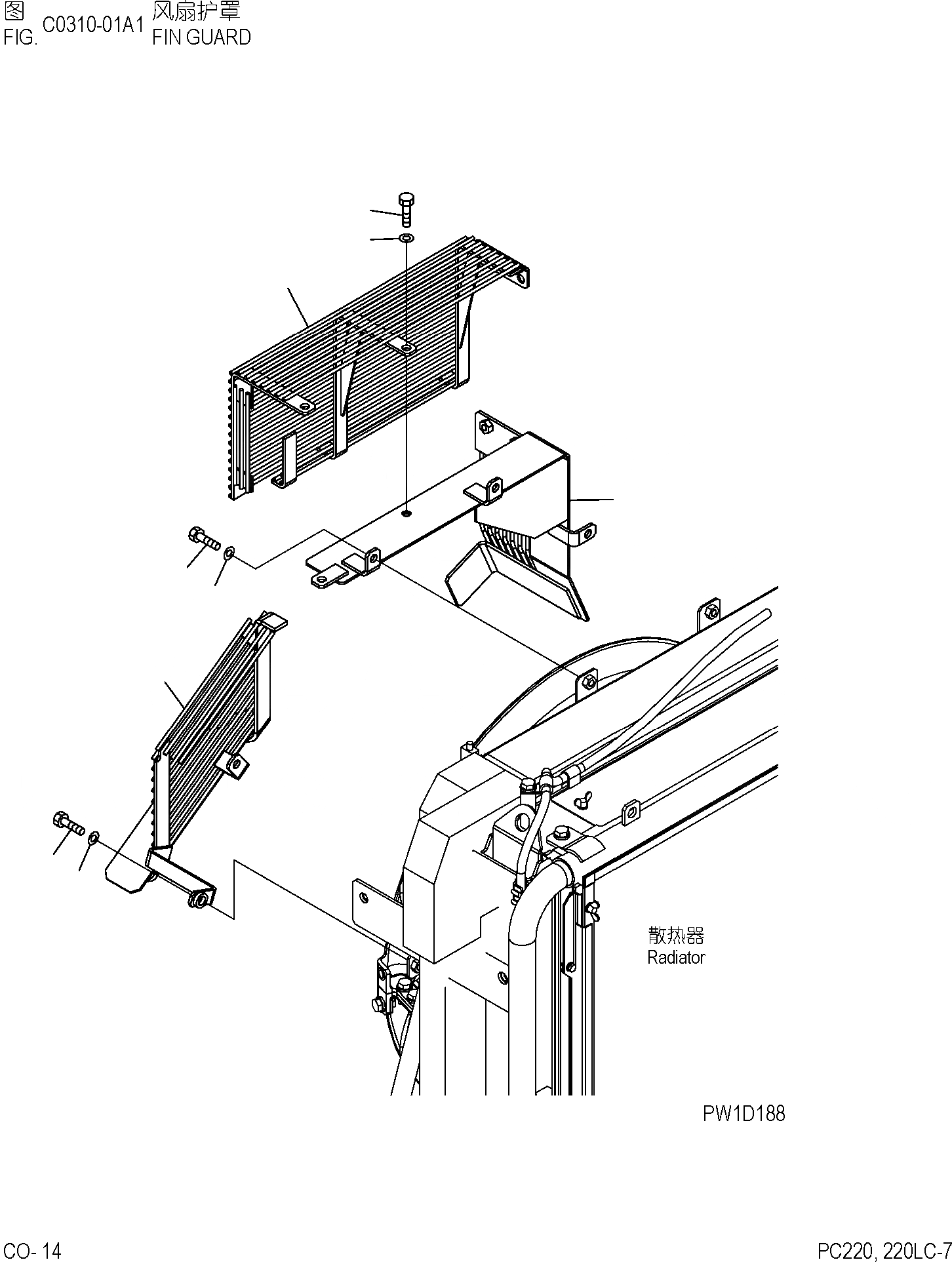 图 FIG. C0310-01A1 风扇护罩 FIN GUARD

散热器
Radiator

PW1D188

CO- 14

PC220, 220LC-7