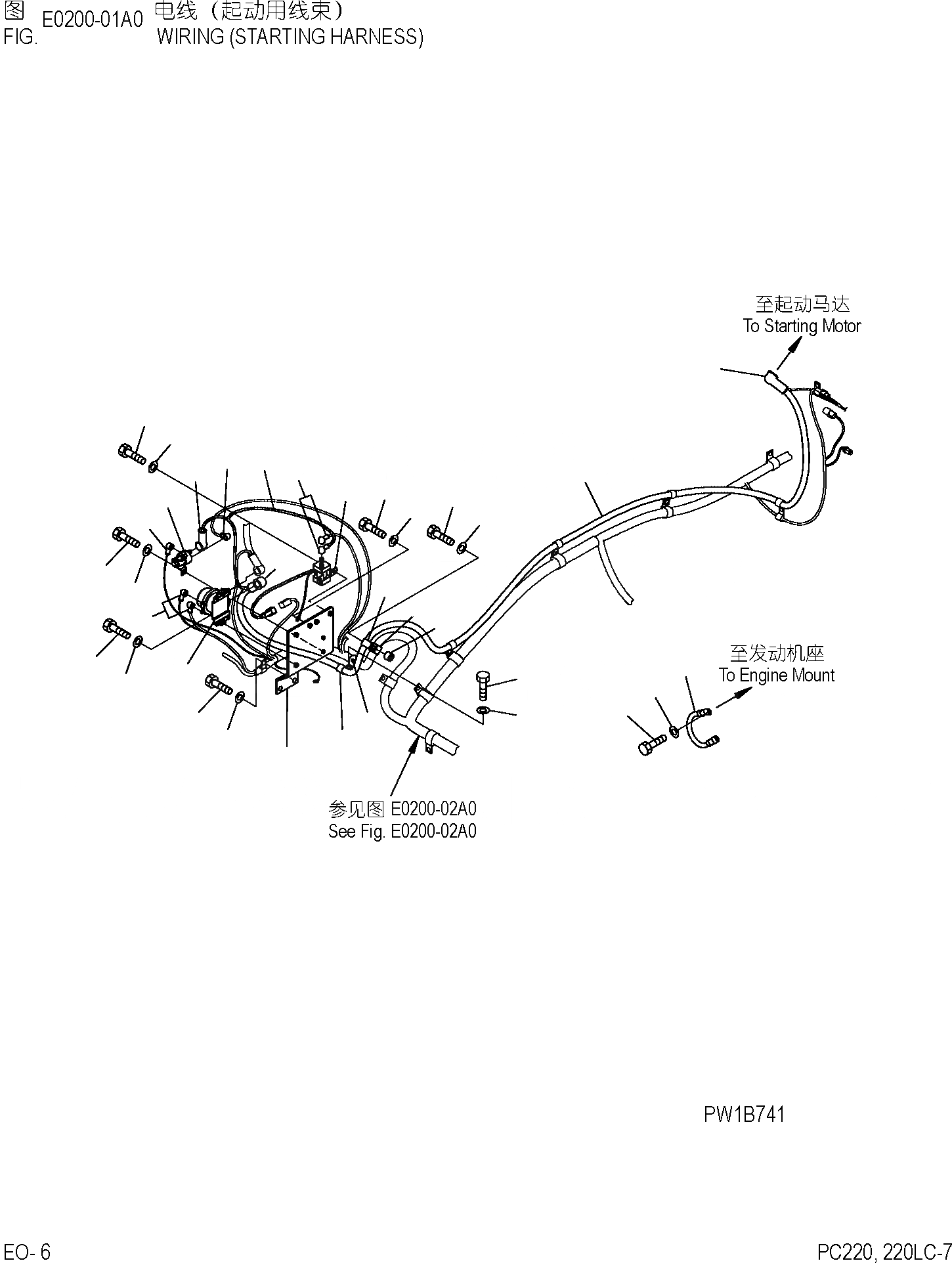 图 E0200-01A0 电线（起动用线束）
FIG. WIRING (STARTING HARNESS)

至起动马达
To Starting Motor

至发动机座
To Engine Mount

参见图 E0200-02A0
See Fig. E0200-02A0

PW1B741

EO- 6

PC220, 220LC-7