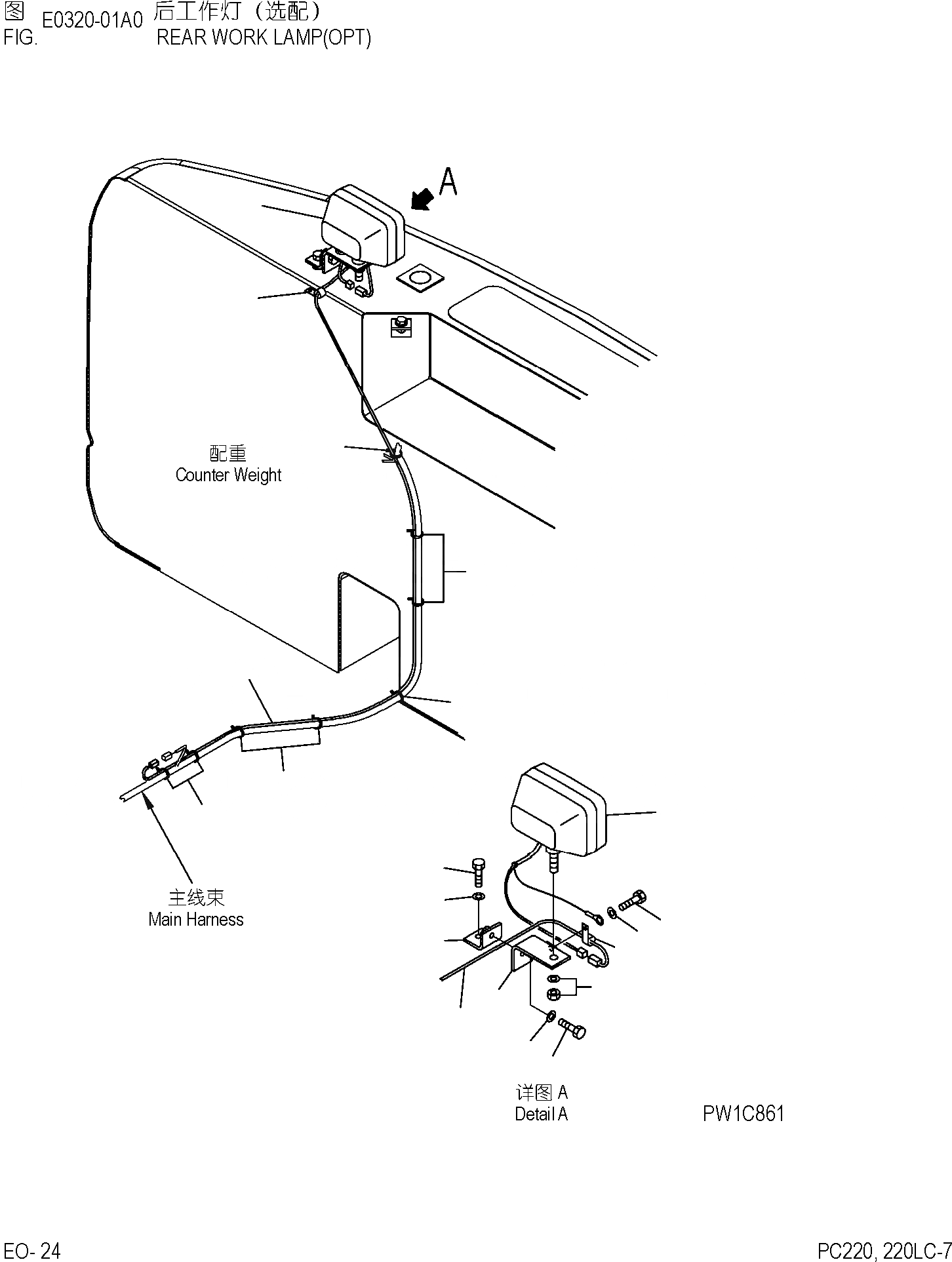 图 E0320-01A0 后工作灯（选配）
FIG. REAR WORK LAMP(OPT)

A

配重
Counter Weight

主线束
Main Harness

详图 A
Detail A

PW1C861

EO- 24

PC220, 220LC-7