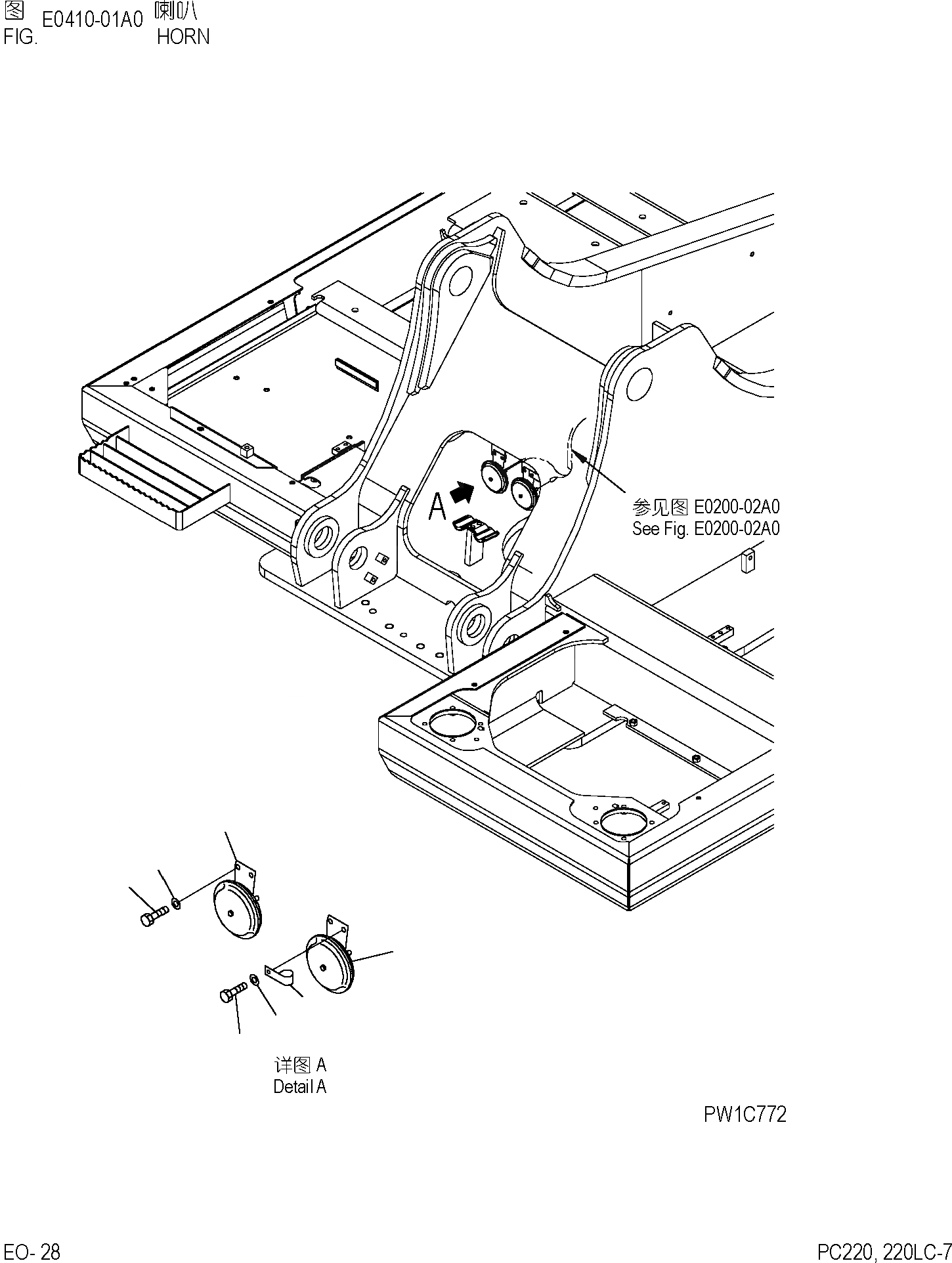 图 E0410-01A0 喇叭
FIG. HORN

A

参见图 E0200-02A0
See Fig. E0200-02A0

详图 A
Detail A

PW1C772

EO- 28

PC220, 220LC-7