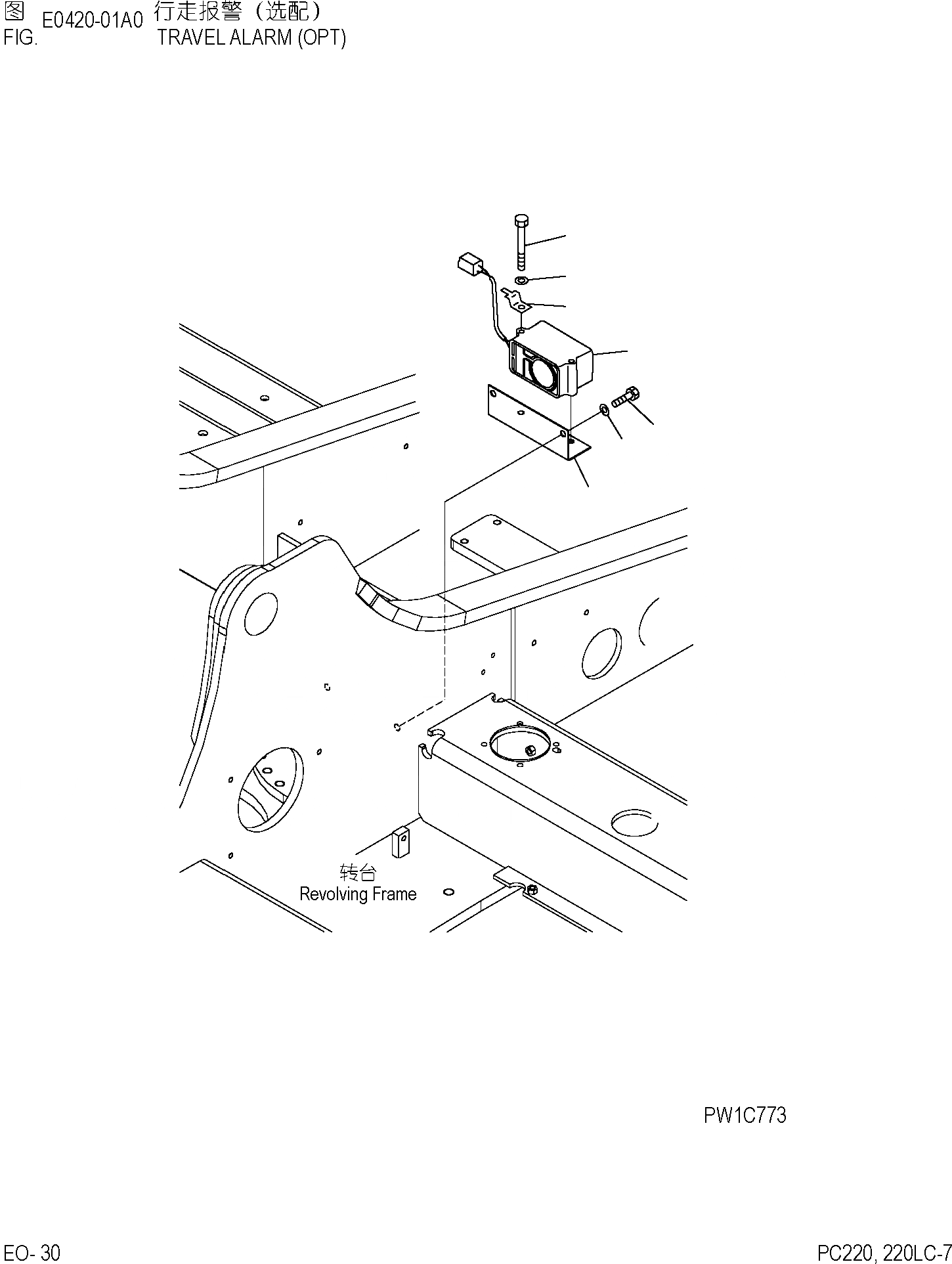 图 E0420-01A0 行走报警（选配）
FIG. TRAVEL ALARM (OPT)

转台
Revolving Frame

PW1C773

EO- 30

PC220, 220LC-7