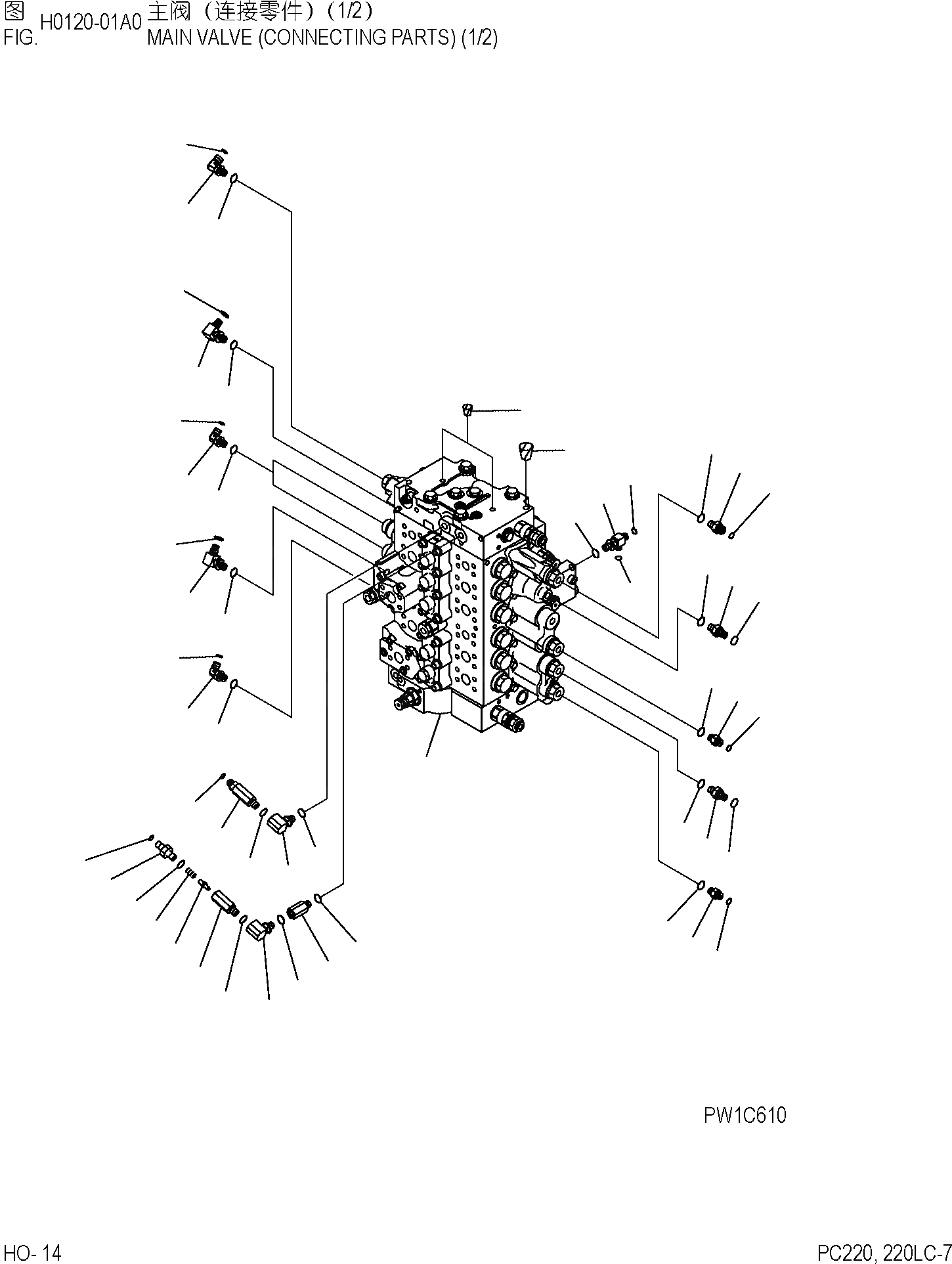 图 H0120-01A0 主阀（连接零件）(1/2)
FIG. MAIN VALVE (CONNECTING PARTS) (1/2)

PW1C610

HO- 14

PC220, 220LC-7