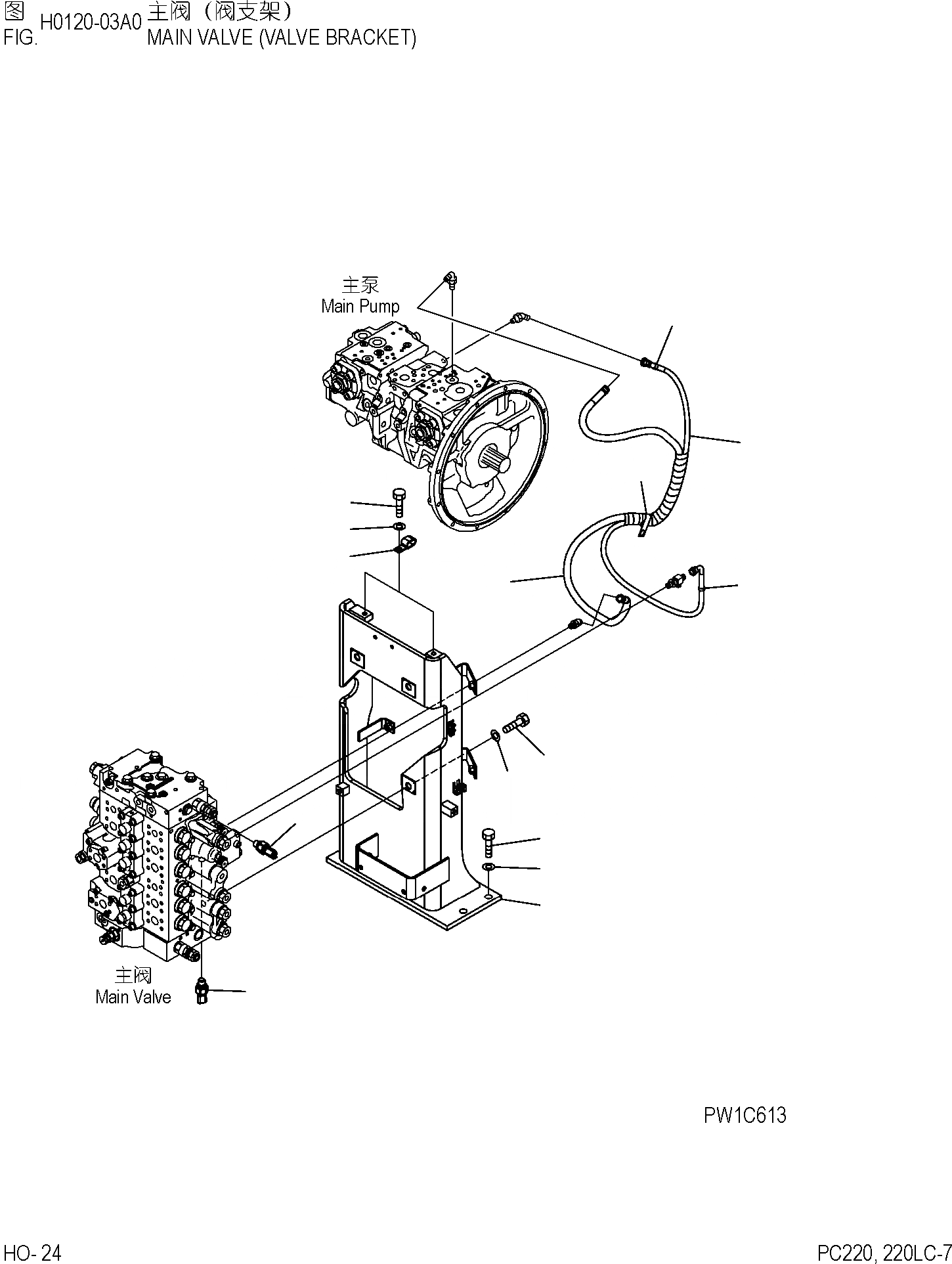 图 FIG. H0120-03A0 主阀（阀支架）
MAIN VALVE (VALVE BRACKET)

主泵
Main Pump

主阀
Main Valve

PW1C613

HO- 24

PC220, 220LC-7