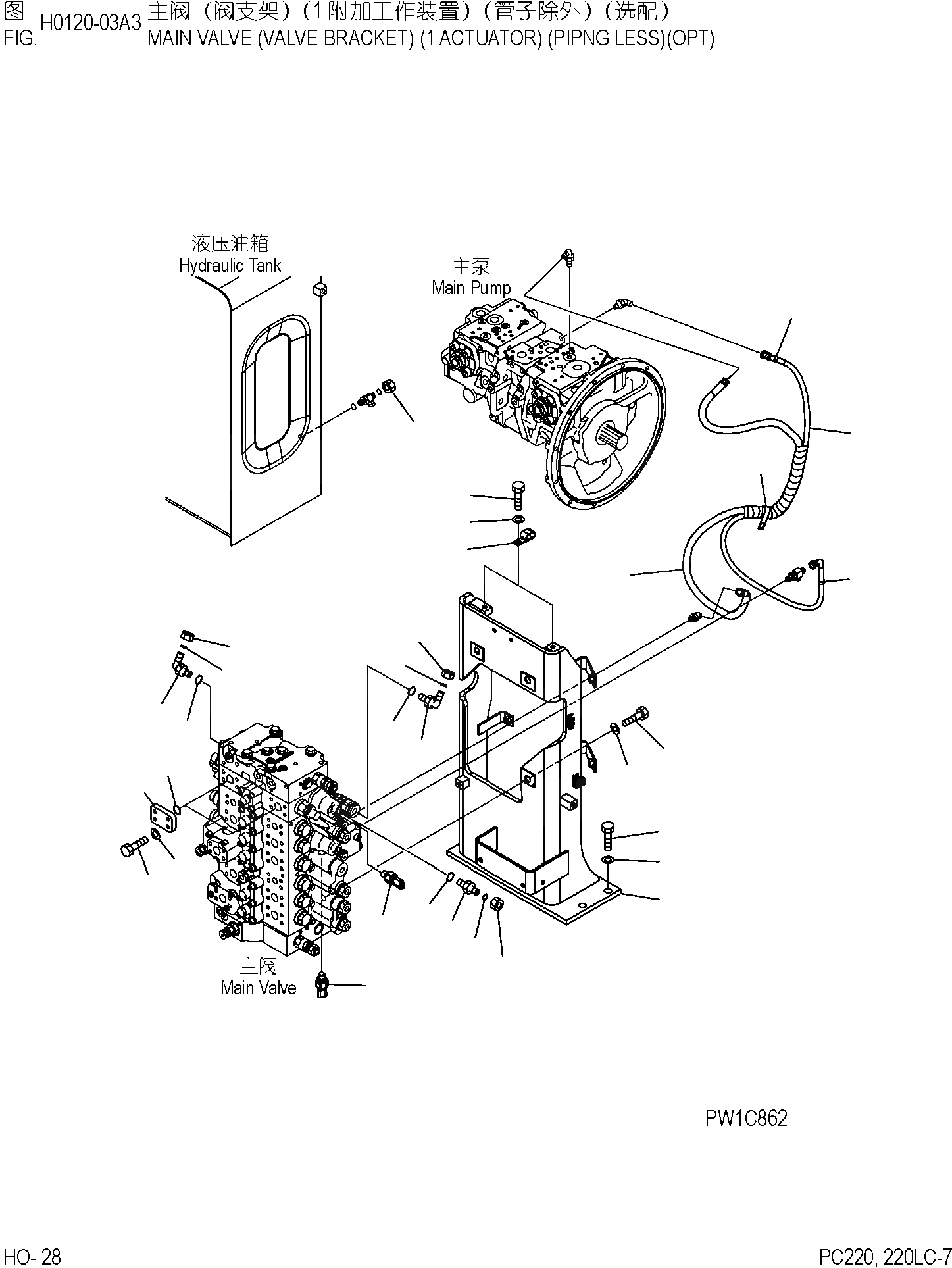 图 FIG. H0120-03A3 主阀（阀支架）（1 附加工作装置）（管子除外）（选配）
MAIN VALVE (VALVE BRACKET) (1 ACTUATOR) (PIPNG LESS)(OPT)

液压油箱
Hydraulic Tank

主泵
Main Pump

主阀
Main Valve

PW1C862

HO- 28

PC220, 220LC-7