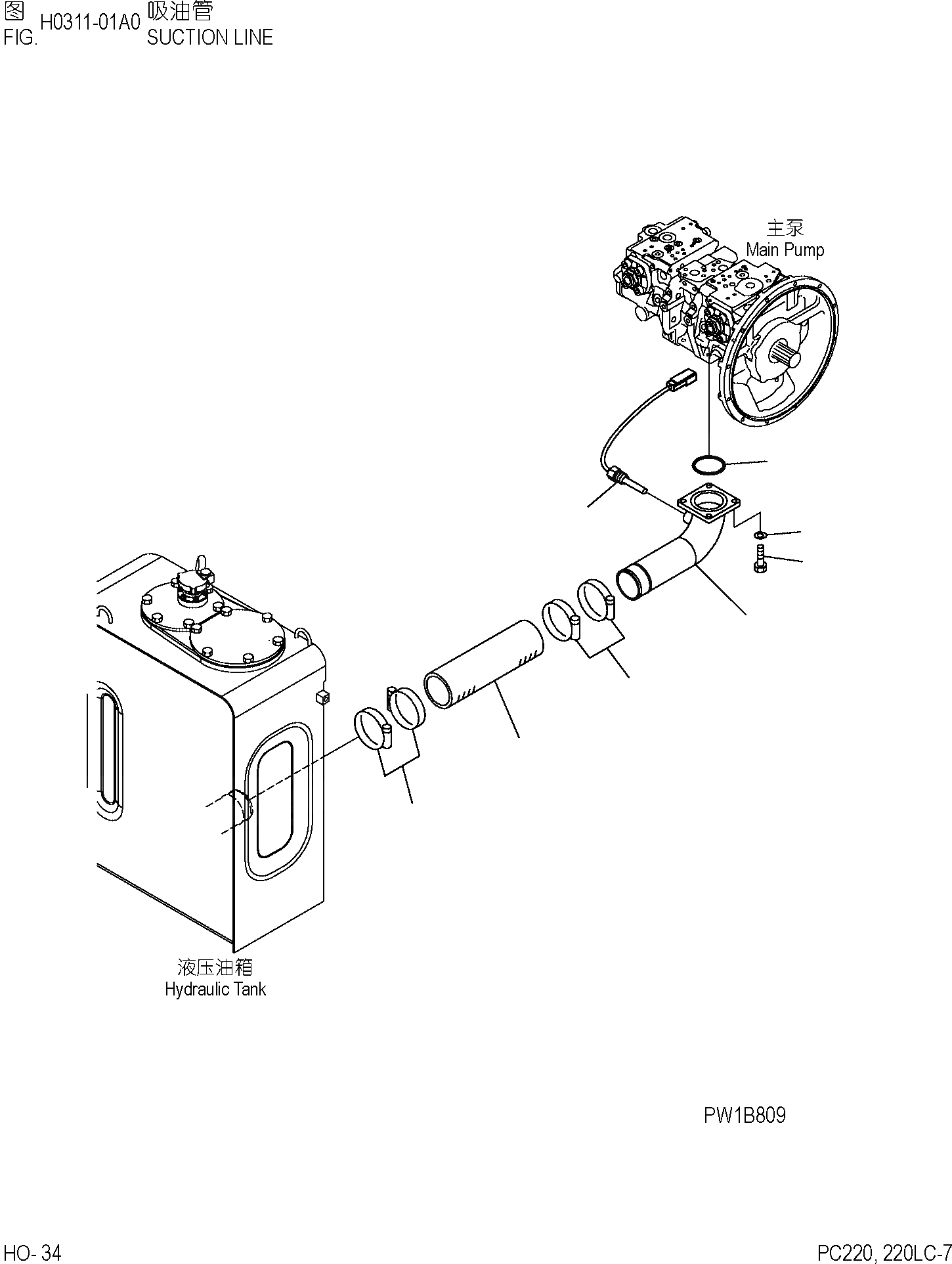 图 FIG. H0311-01A0 吸油管 SUCTION LINE

主泵
Main Pump

液压油箱
Hydraulic Tank

PW1B809

HO- 34

PC220, 220LC-7