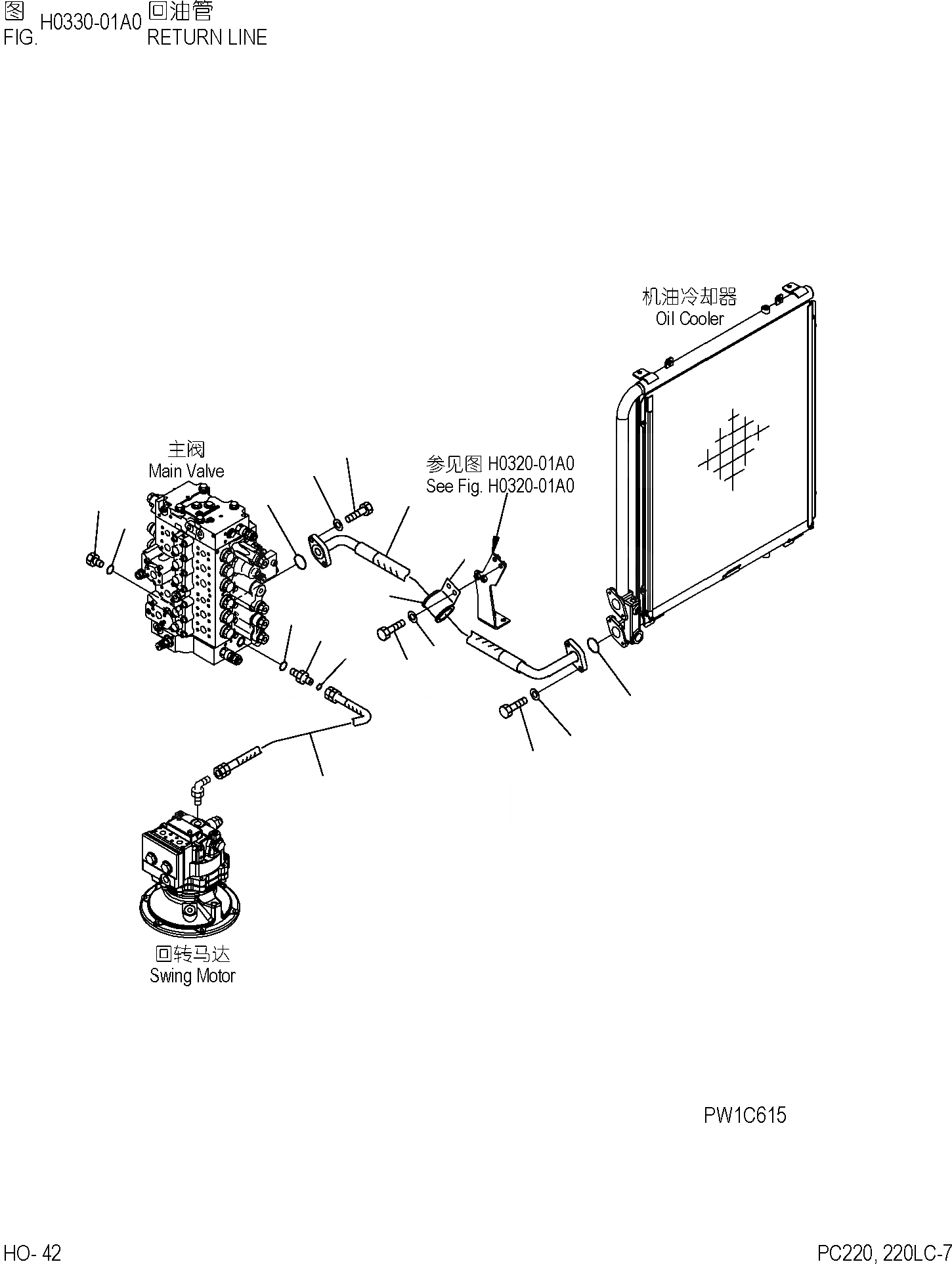 图 H0330-01A0 回油管
FIG. RETURN LINE

机油冷却器
Oil Cooler

主阀
Main Valve

参见图 H0320-01A0
See Fig. H0320-01A0

回转马达
Swing Motor

PW1C615

HO- 42

PC220, 220LC-7