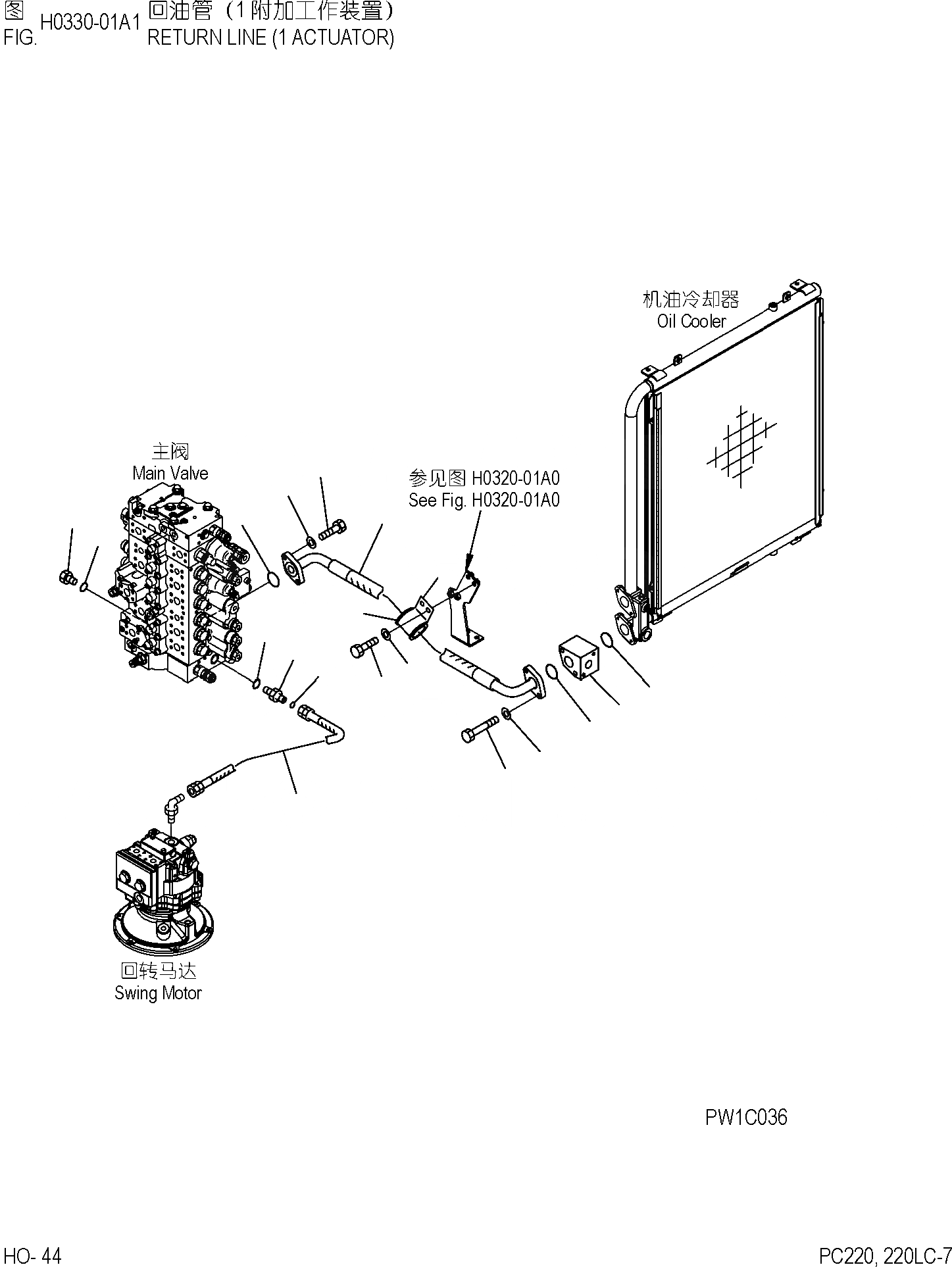 图 FIG. H0330-01A1 回油管（1附加工作装置）
RETURN LINE (1 ACTUATOR)

机油冷却器
Oil Cooler

主阀
Main Valve

参见图 H0320-01A0
See Fig. H0320-01A0

回转马达
Swing Motor

PW1C036

HO- 44

PC220, 220LC-7