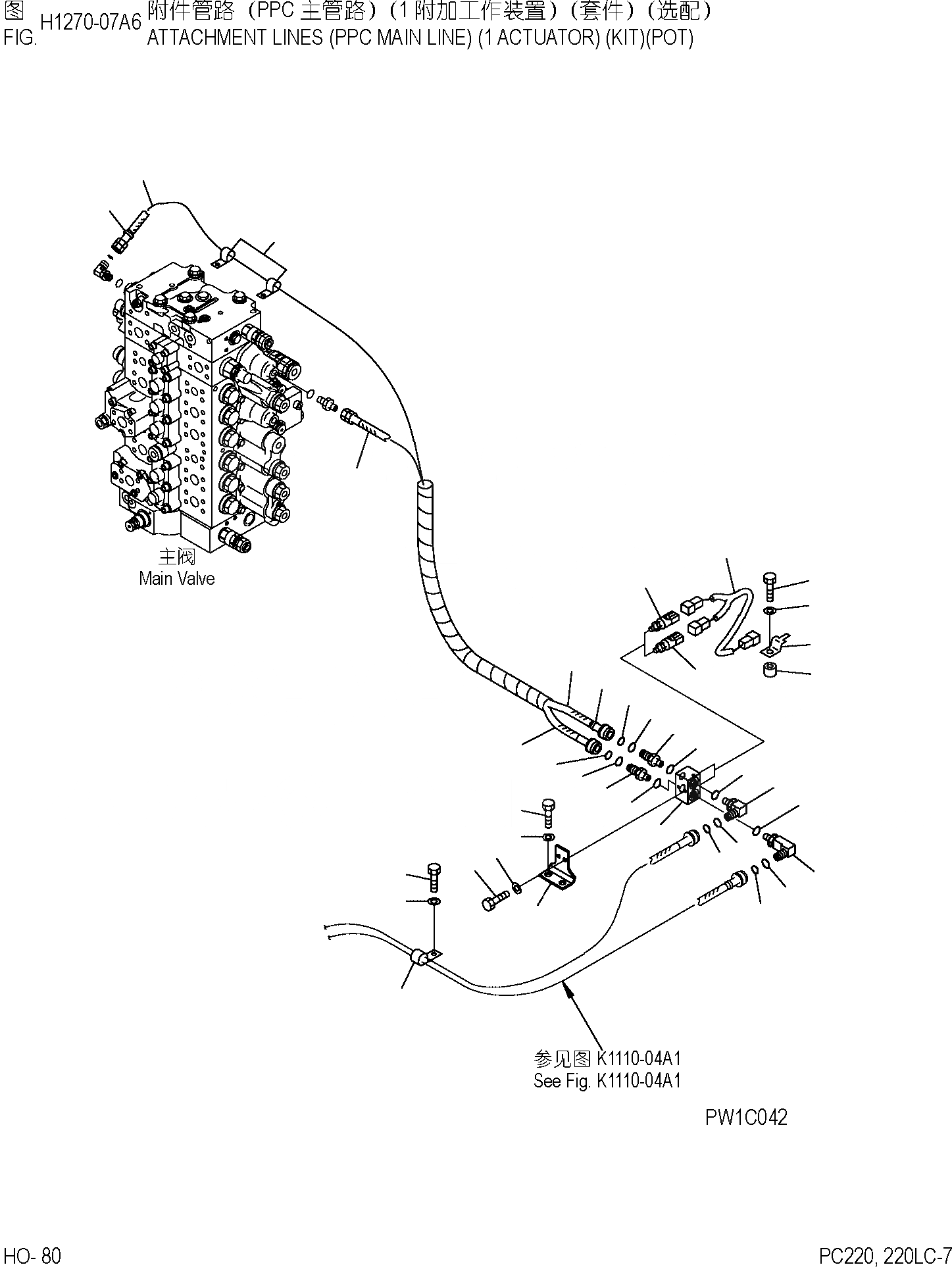 图 FIG. H1270-07A6 附件管路（PPC 主管路）（1 附加工作装置）（套件）（选配）
ATTACHMENT LINES (PPC MAIN LINE) (1 ACTUATOR) (KIT)(POT)

主阀
Main Valve

参见图 K1110-04A1
See Fig. K1110-04A1

PW1C042

HO- 80

PC220, 220LC-7