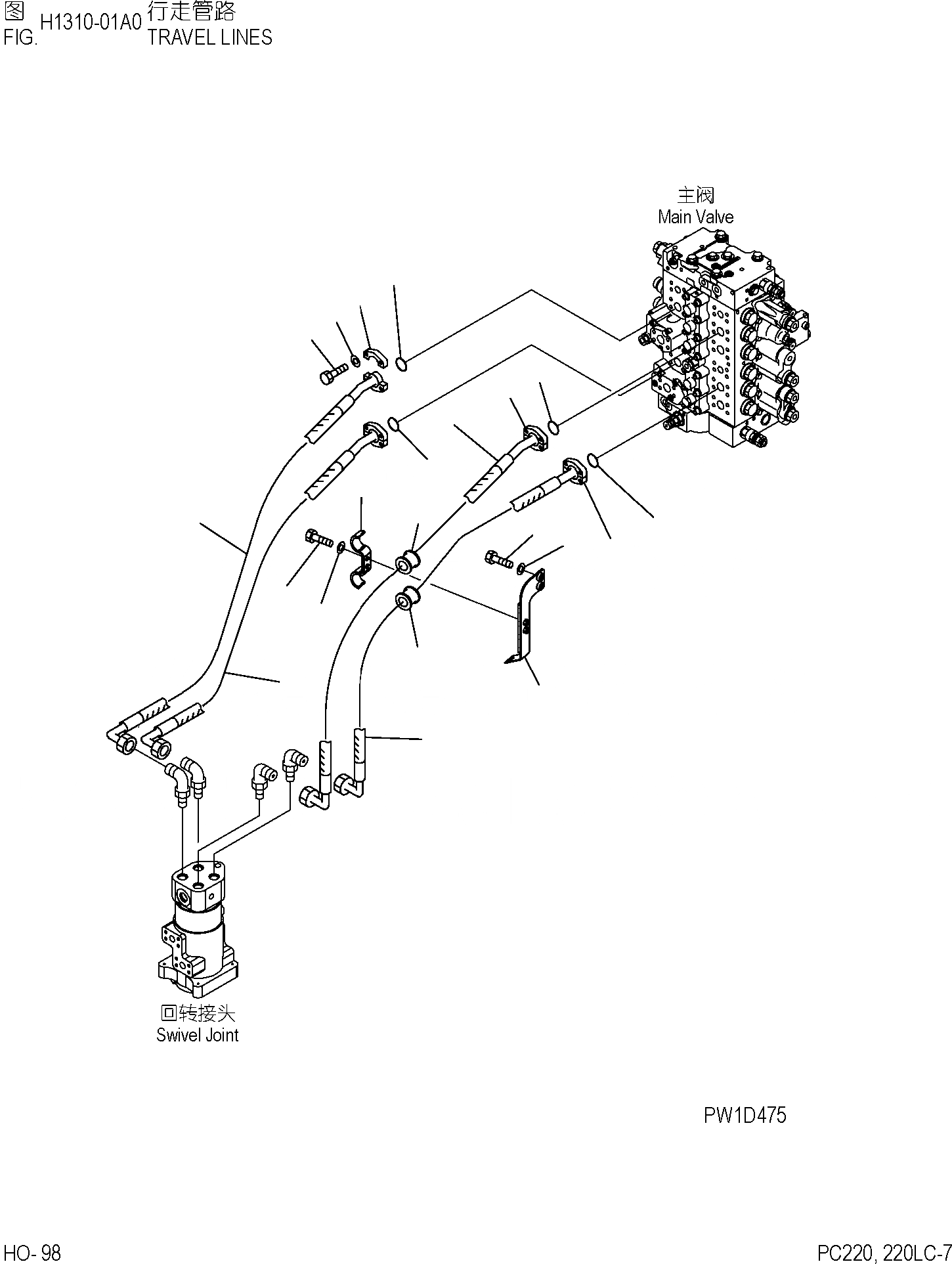 图 H1310-01A0 行走管路
FIG. TRAVEL LINES

主阀
Main Valve

回转接头
Swivel Joint

PW1D475

HO- 98

PC220, 220LC-7