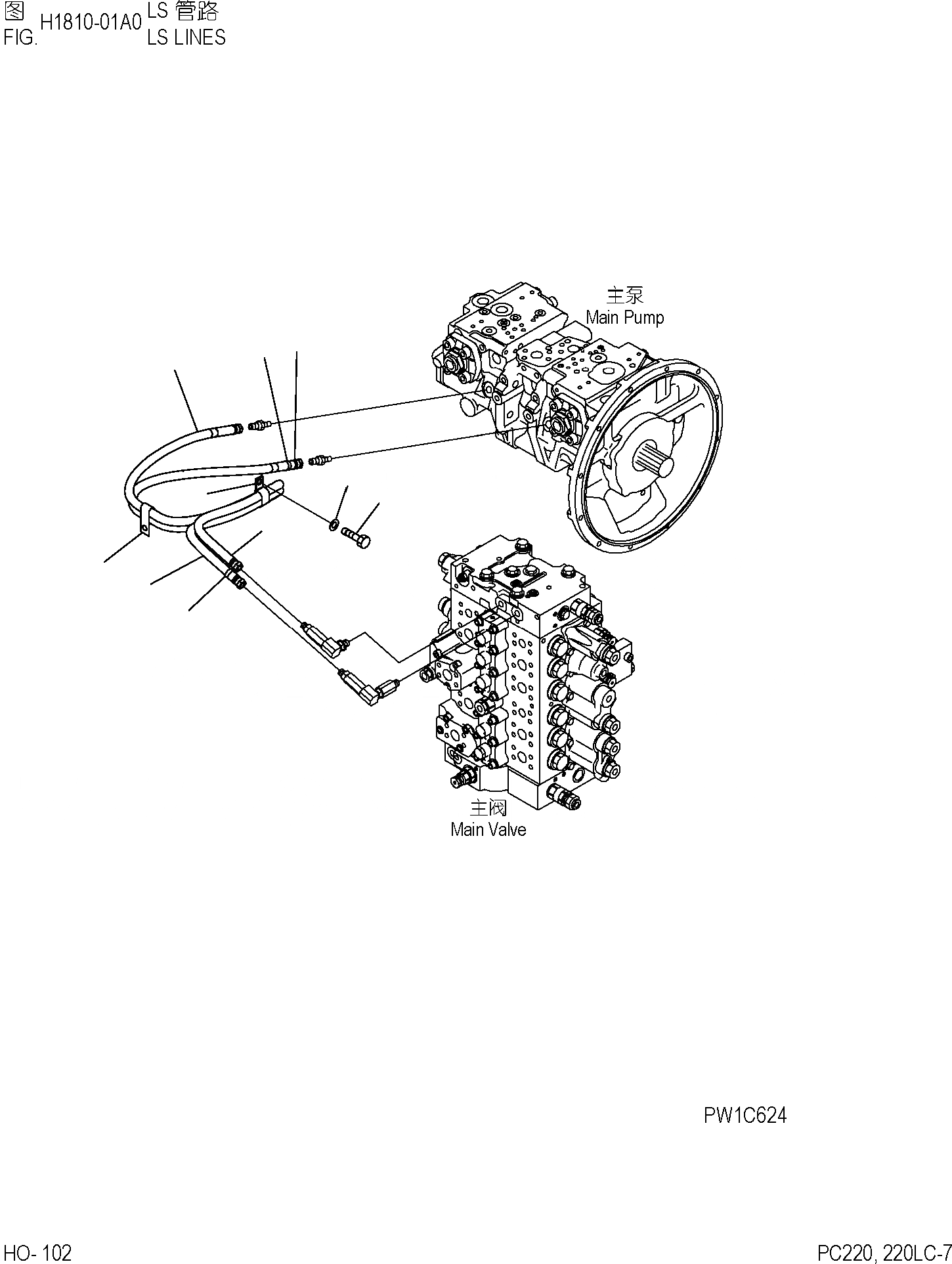 图 FIG. H1810-01A0 LS 管路
LS LINES

主泵
Main Pump

主阀
Main Valve

PW1C624

HO- 102

PC220, 220LC-7