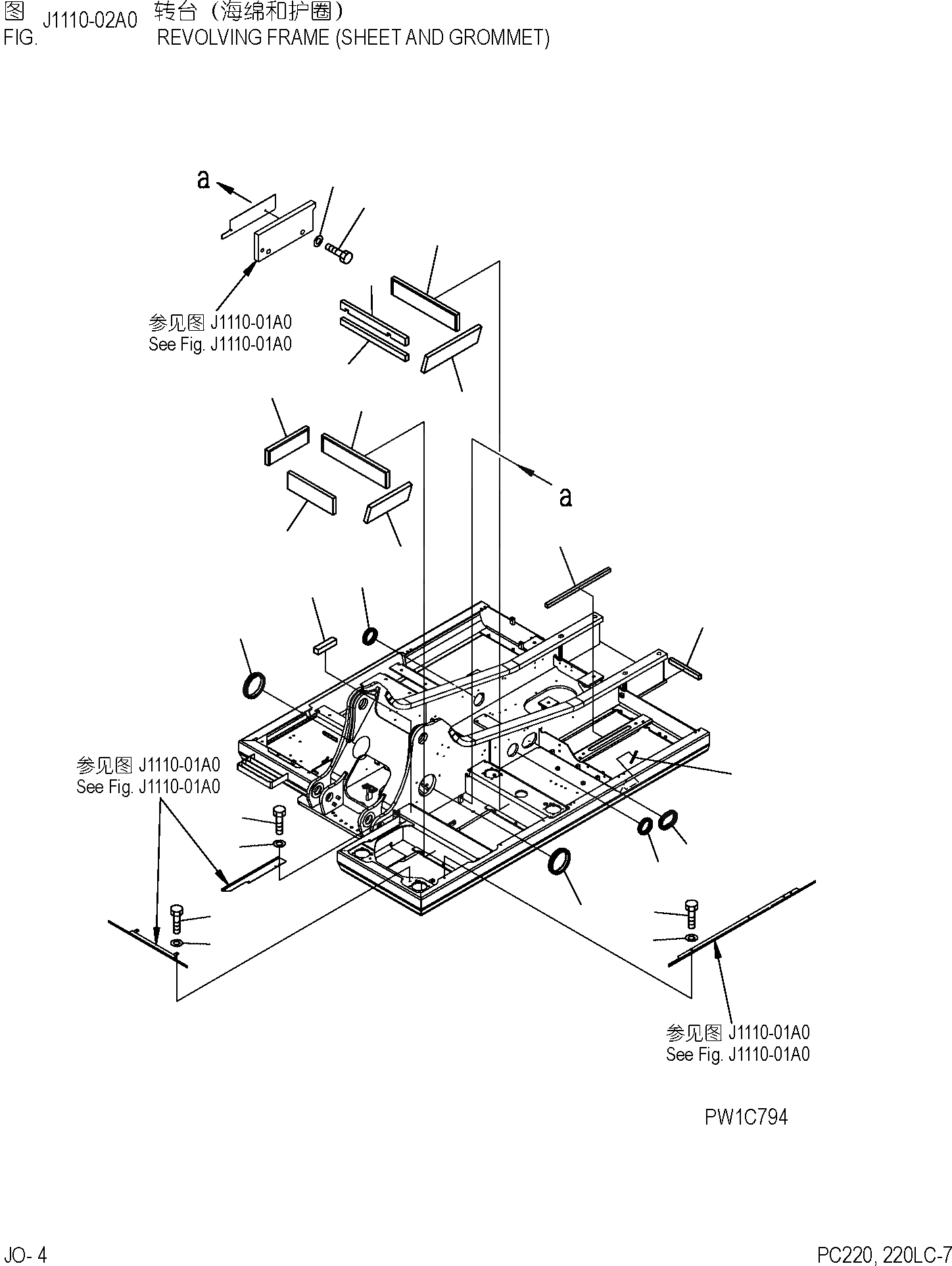 图 J1110-02A0 转台（海绵和护圈）
FIG. REVOLVING FRAME (SHEET AND GROMMET)

a

参见图 J1110-01A0
See Fig. J1110-01A0

a

参见图 J1110-01A0
See Fig. J1110-01A0

参见图 J1110-01A0
See Fig. J1110-01A0

PW1C794

JO- 4

PC220, 220LC-7