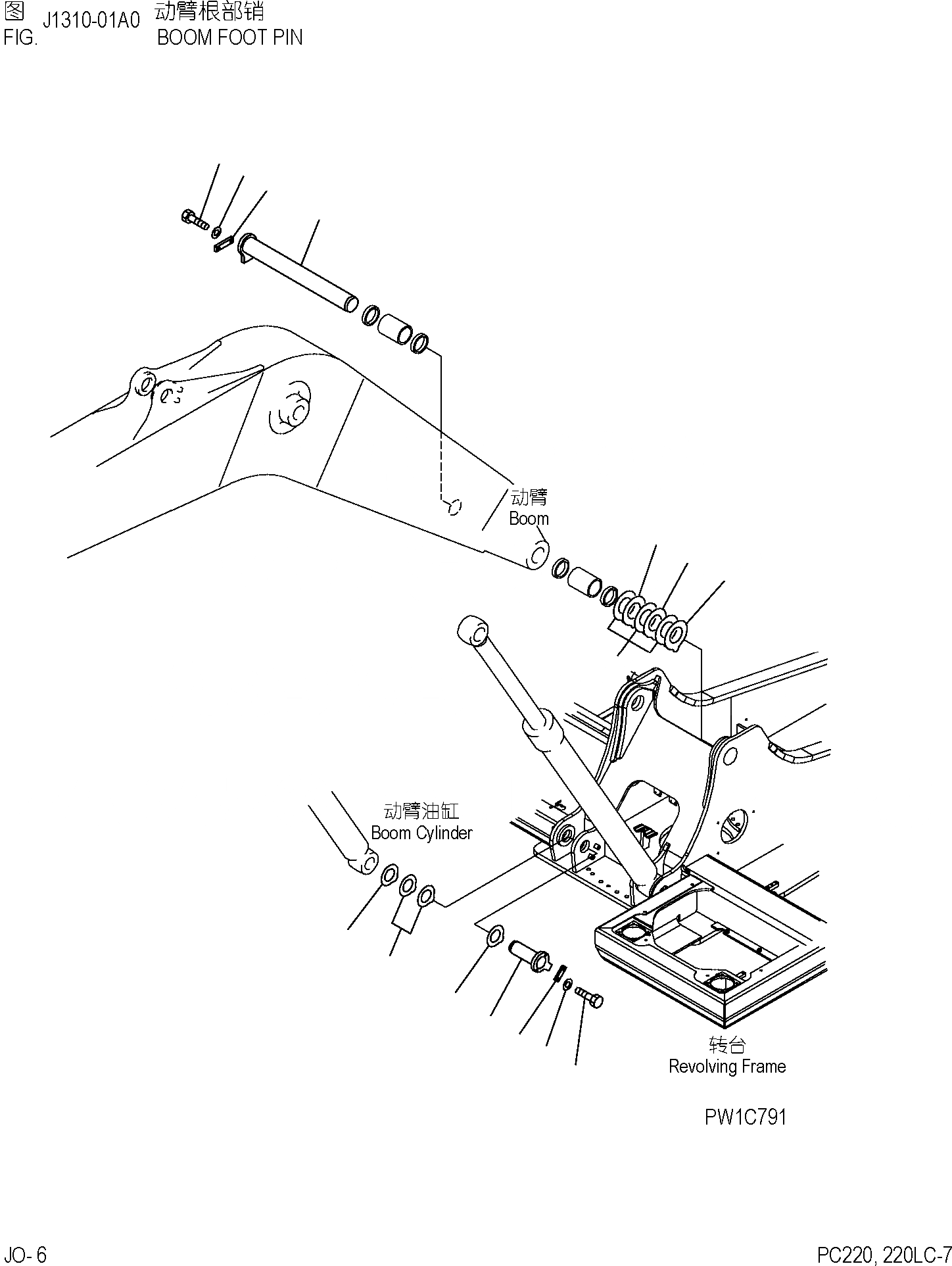 图 J1310-01A0 动臂根部销
FIG. BOOM FOOT PIN

动臂
Boom

动臂油缸
Boom Cylinder

转台
Revolving Frame

PW1C791

JO- 6

PC220, 220LC-7