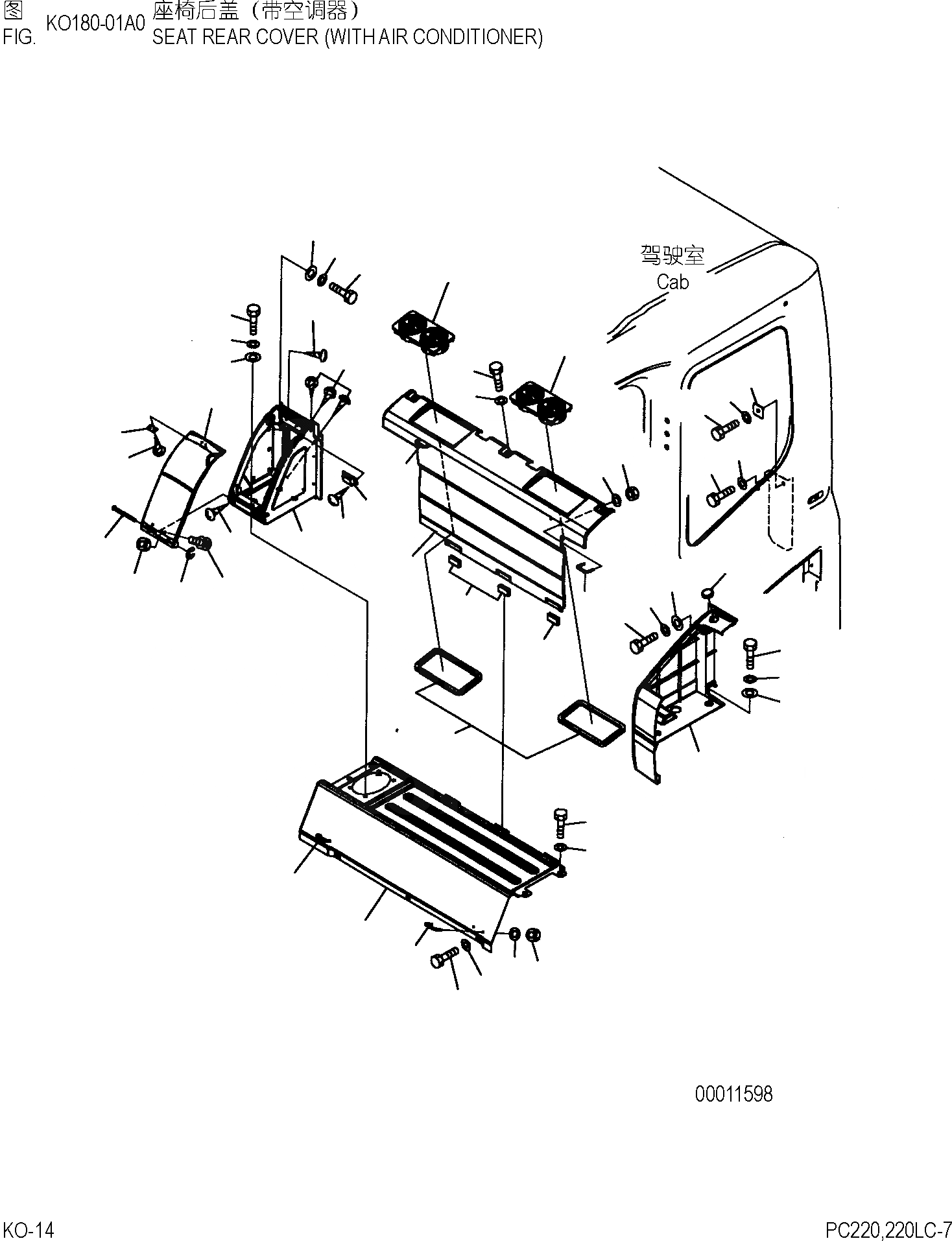 图 FIG. KO180-01A0 座椅后盖（带空调器）
SEAT REAR COVER (WITH AIR CONDITIONER)

驾驶室
Cab

00011598

KO-14

PC220,220LC-7