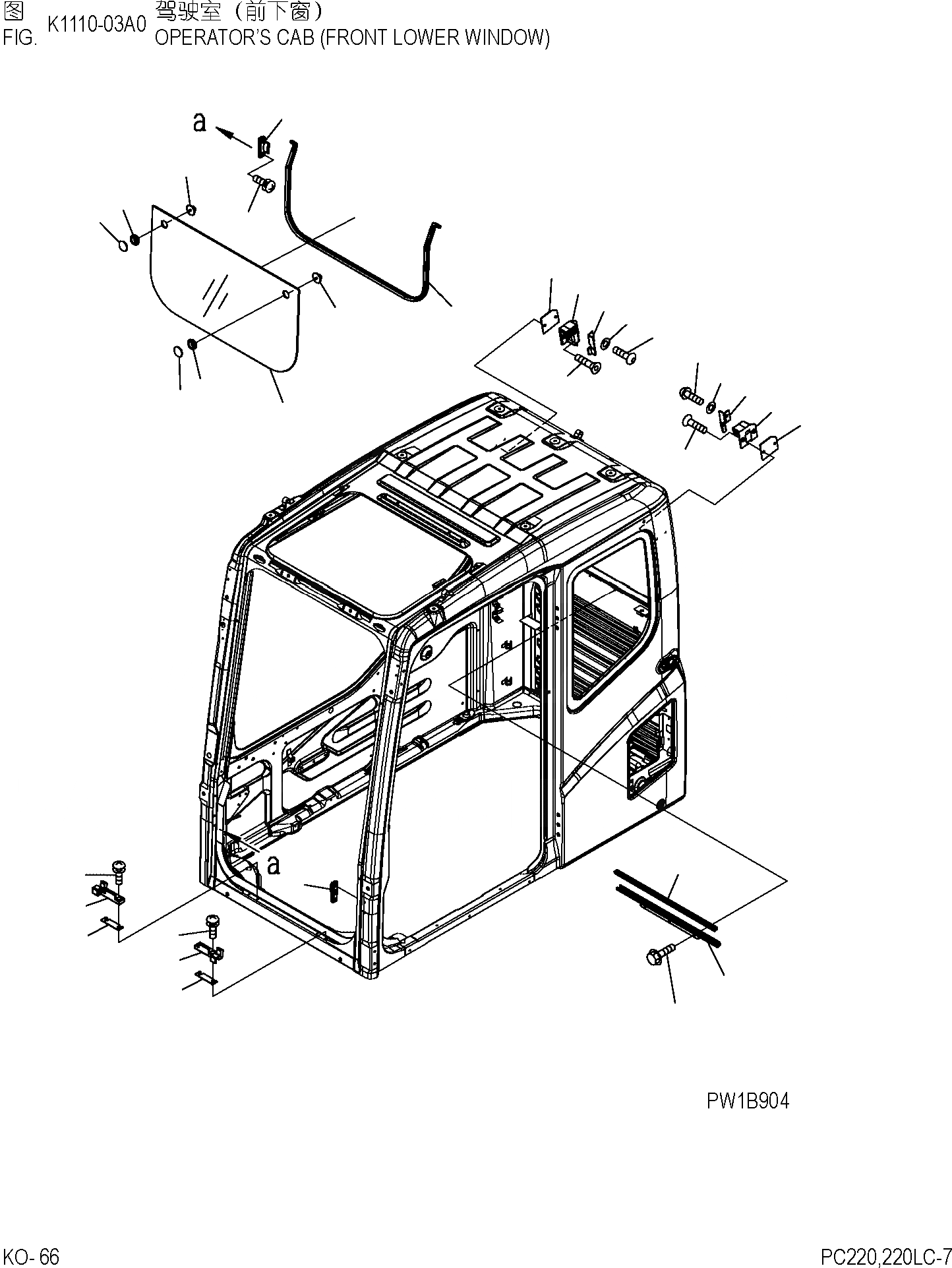 图 FIG. K1110-03A0 驾驶室（前下窗）
OPERATOR'S CAB (FRONT LOWER WINDOW)

a

a

PW1B904

KO- 66

PC220,220LC-7