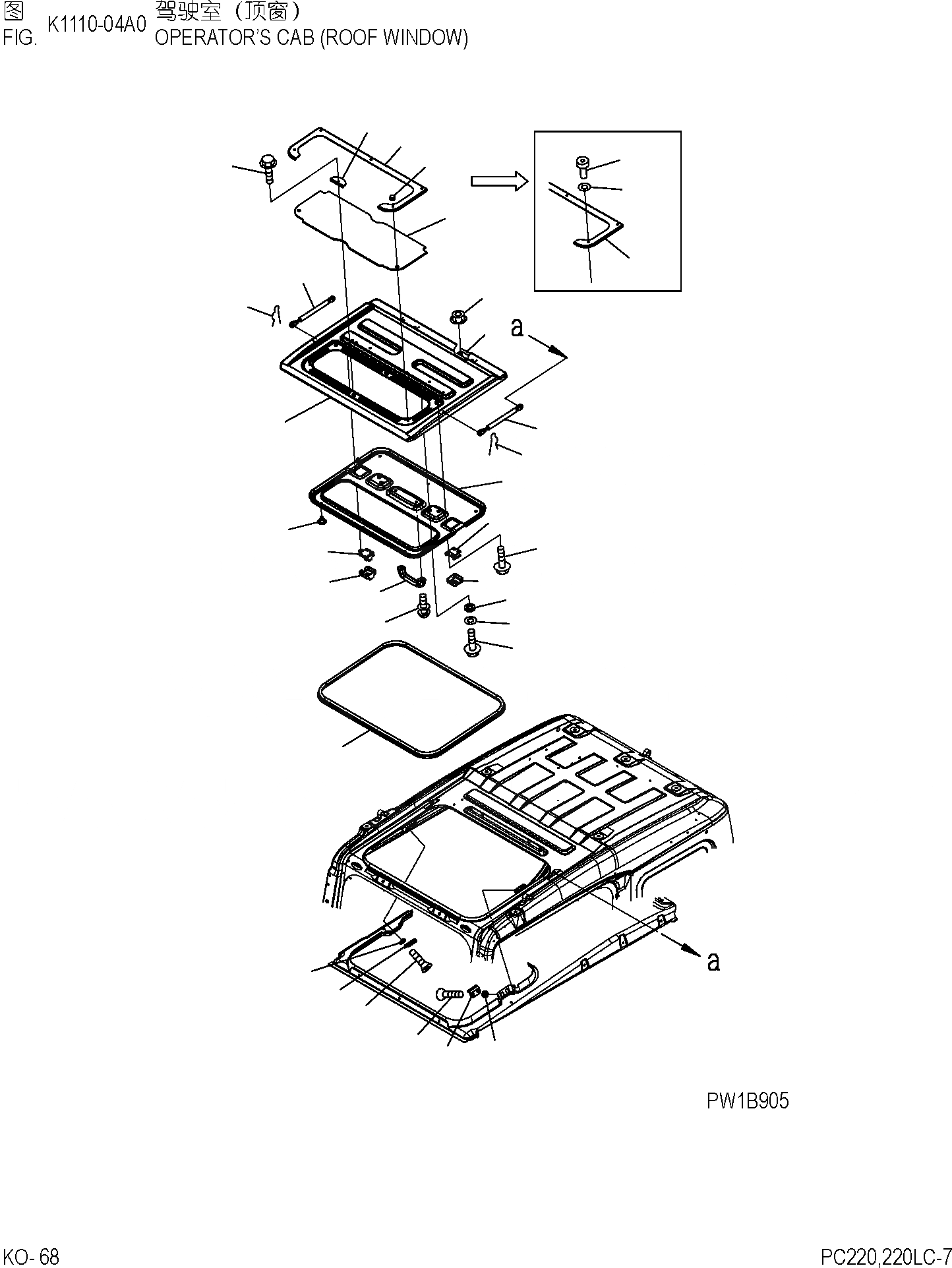 图 K1110-04A0 驾驶室（顶窗）
FIG. OPERATOR'S CAB (ROOF WINDOW)

a

a

PW1B905

KO- 68

PC220,220LC-7