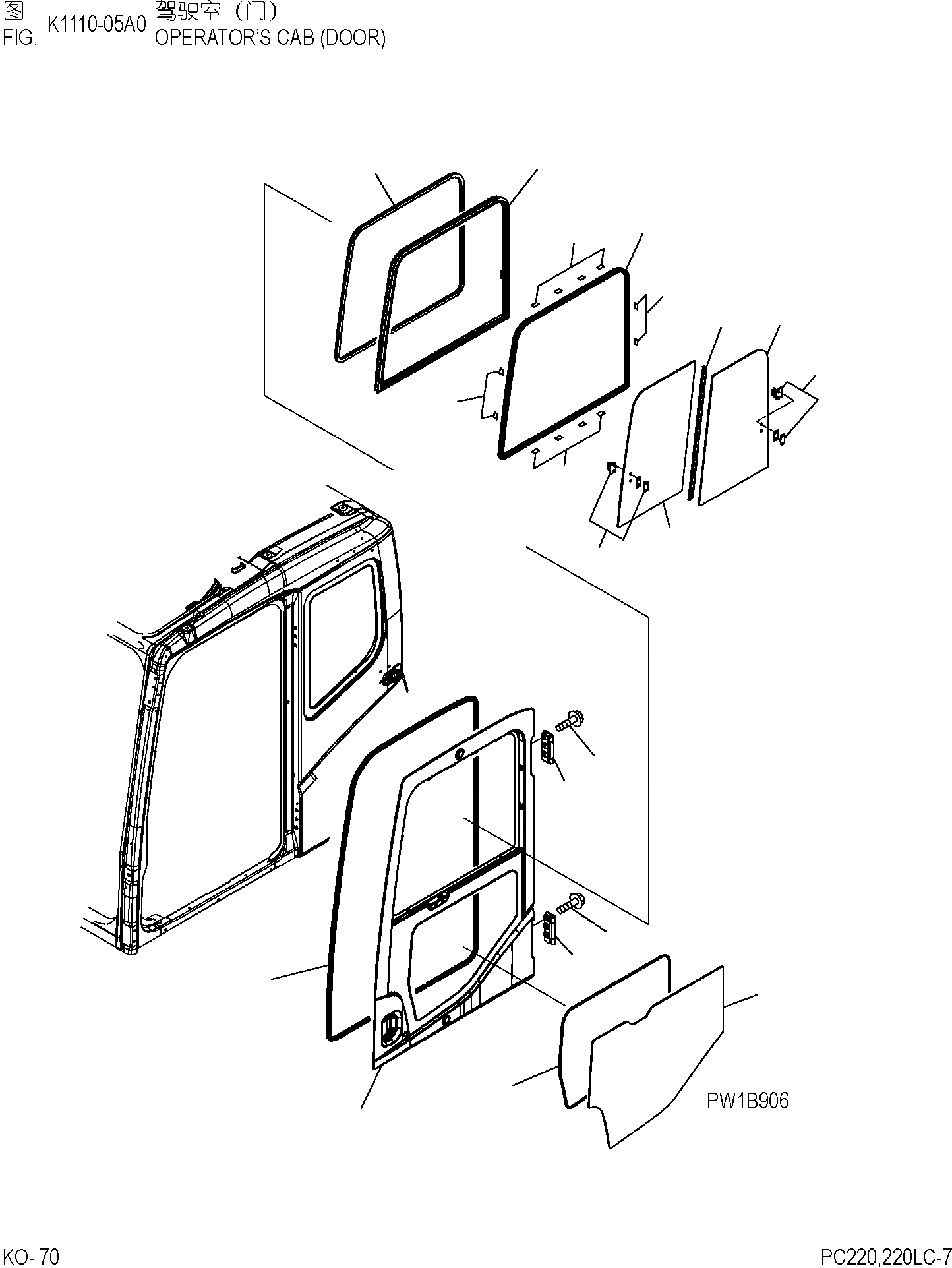 图 K1110-05A0 驾驶室（门）
FIG. OPERATOR'S CAB (DOOR)

PW1B906

KO- 70

PC220,220LC-7